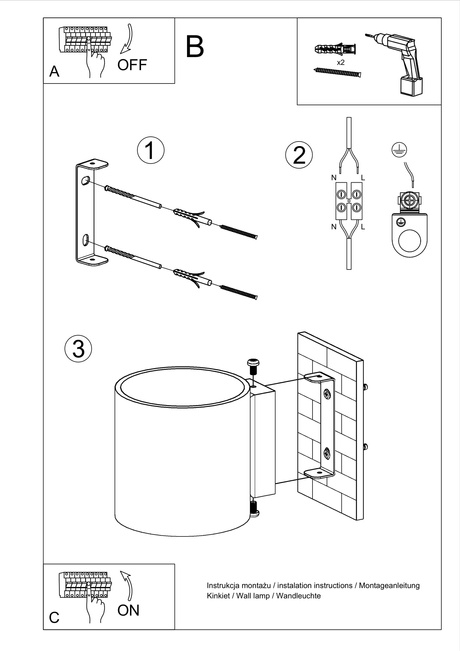 A
OFF
B
x2
1
2
N
L
N
L
3
C
ON
Instrukcja montażu / instalation instructions / Montageanleitung
Kinkiet / Wall lamp / Wandleuchte