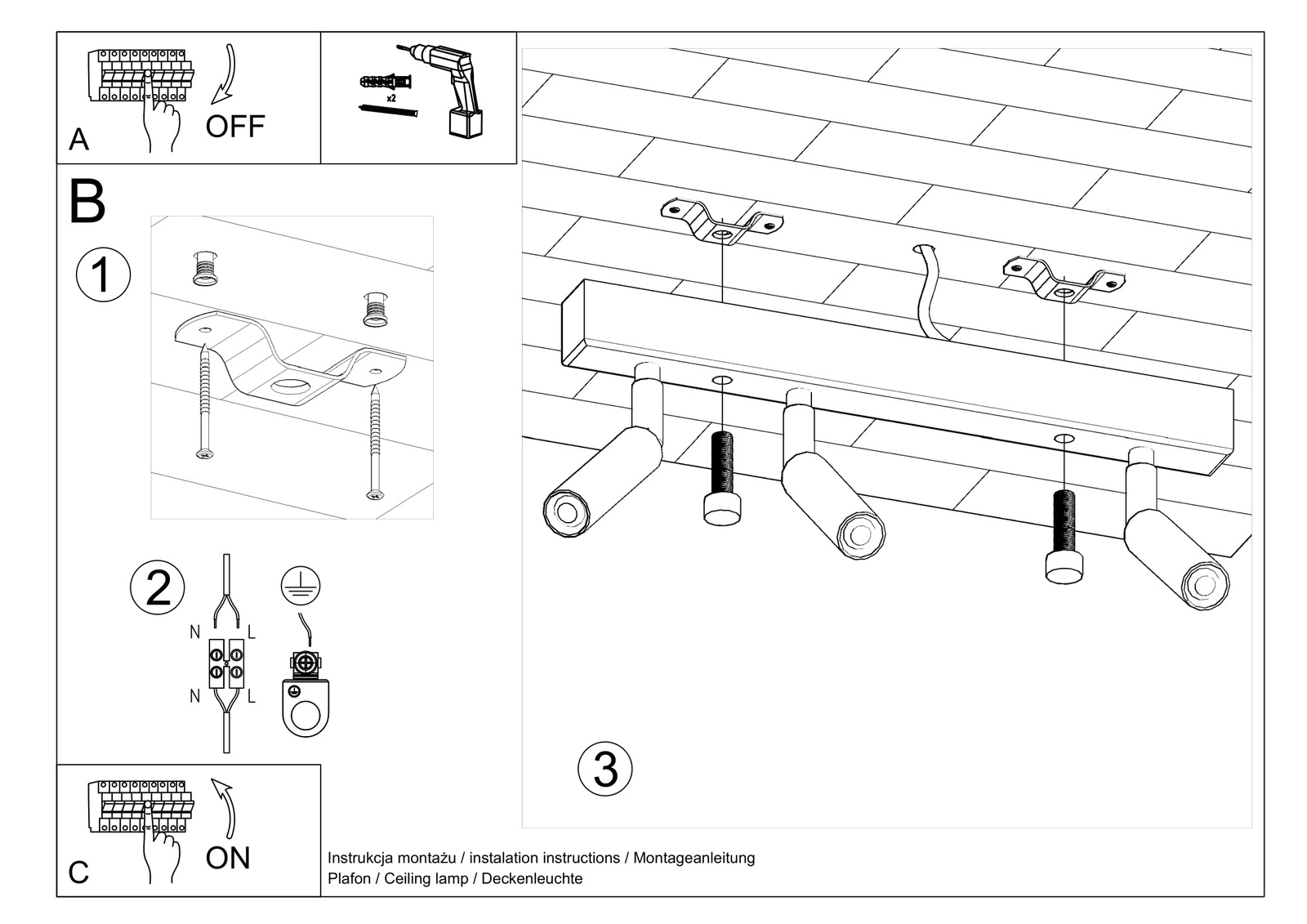 A
OFF

x2

B

1

2

N L
N L

3

C
ON

Instrukcja montażu / instalation instructions / Montageanleitung
Plafon / Ceiling lamp / Deckenleuchte