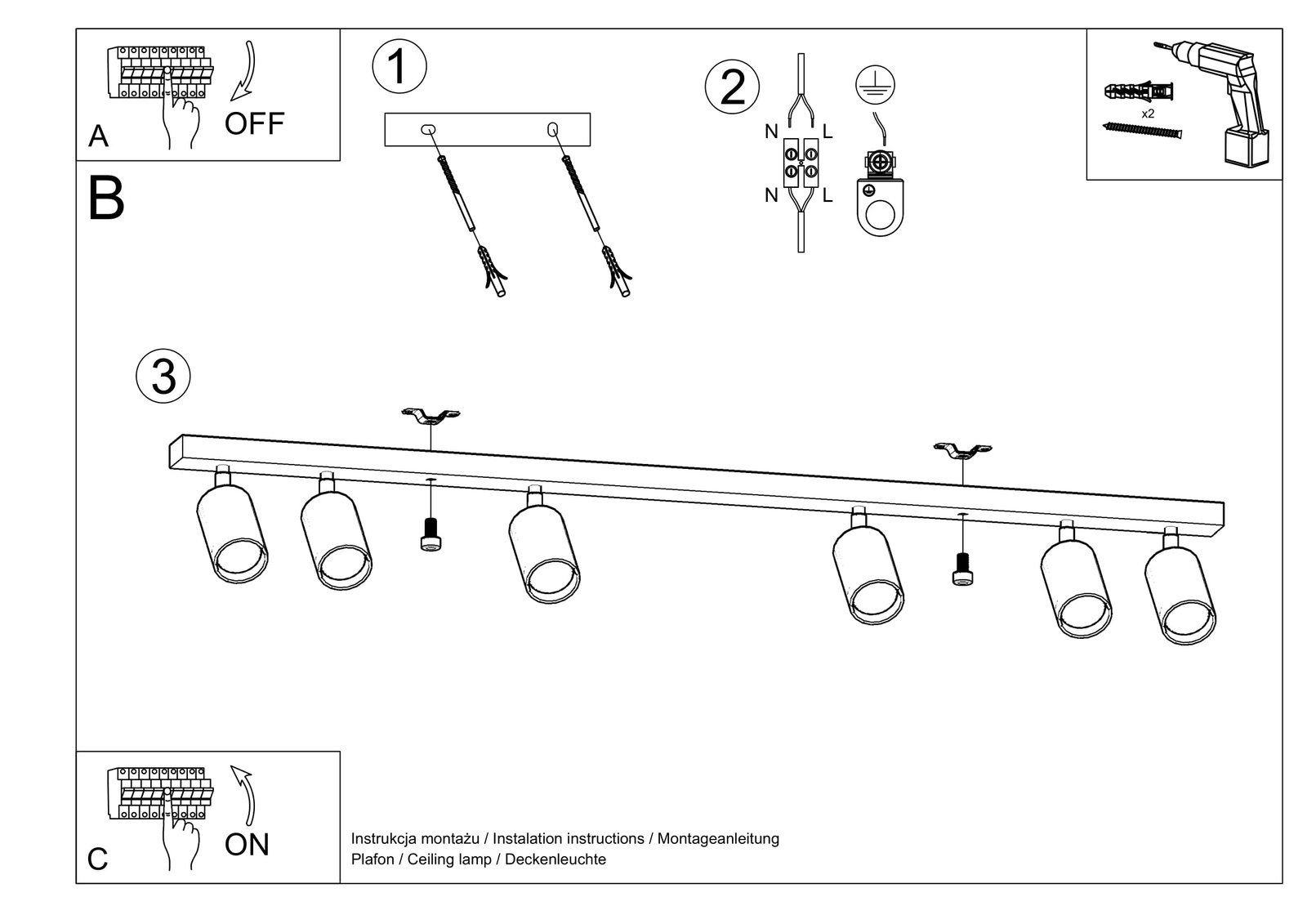 A
OFF

1

2

N L
N L

x2

B

3

C
ON

Instrukcja montażu / Instalation instructions / Montageanleitung
Plafon / Ceiling lamp / Deckenleuchte