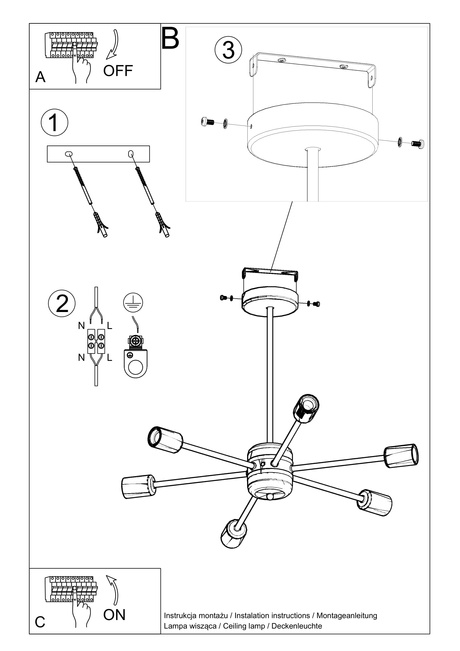 A
OFF

B

3

1

2

N L
N L

C
ON

Instrukcja montażu / Instalation instructions / Montageanleitung
Lampa wisząca / Ceiling lamp / Deckenleuchte