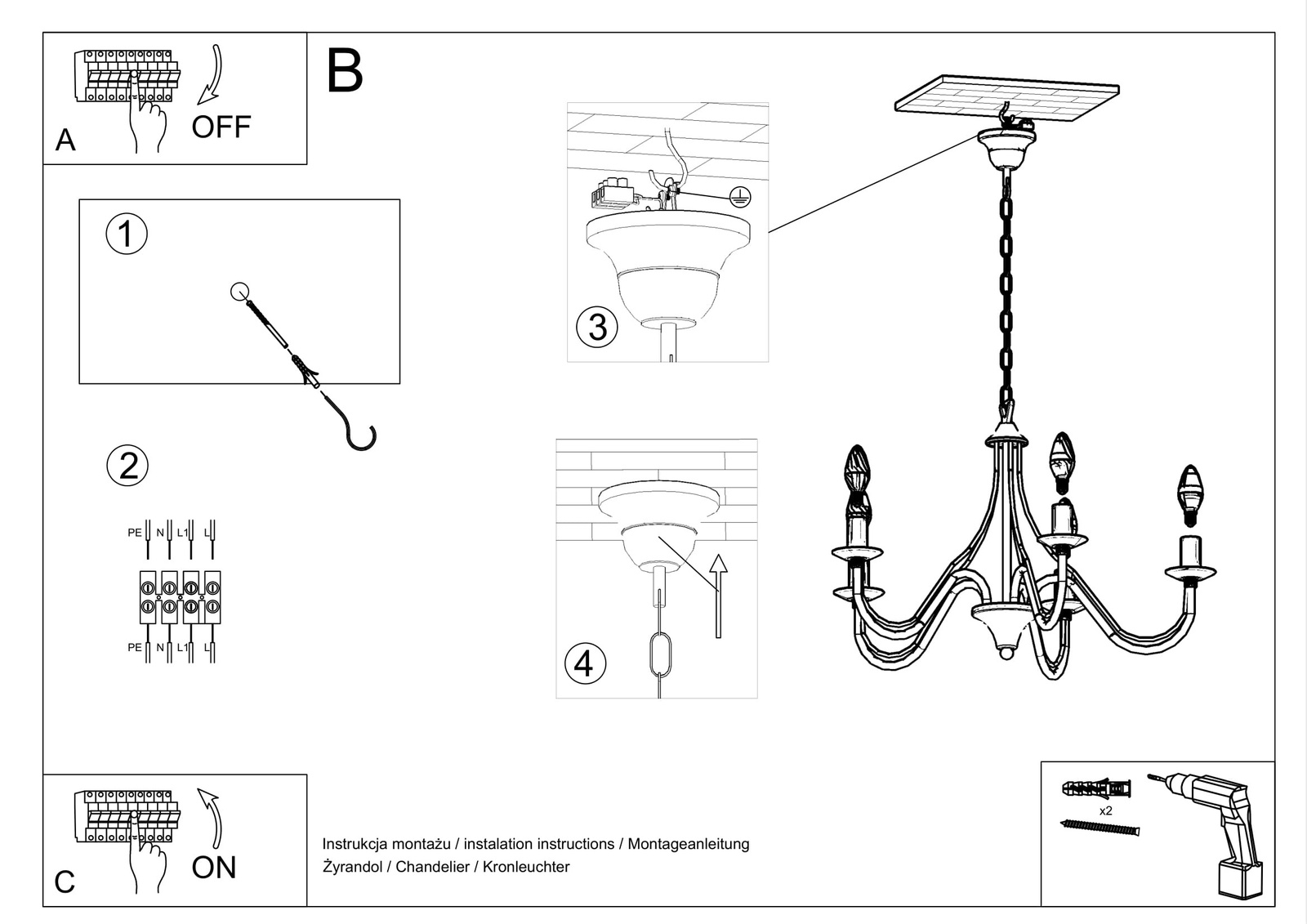 A
OFF

B

1

2

PE N L1 L

PE N L1 L

3

4

C
ON

Instrukcja montażu / instalation instructions / Montageanleitung
Żyrandol / Chandelier / Kronleuchter

x2