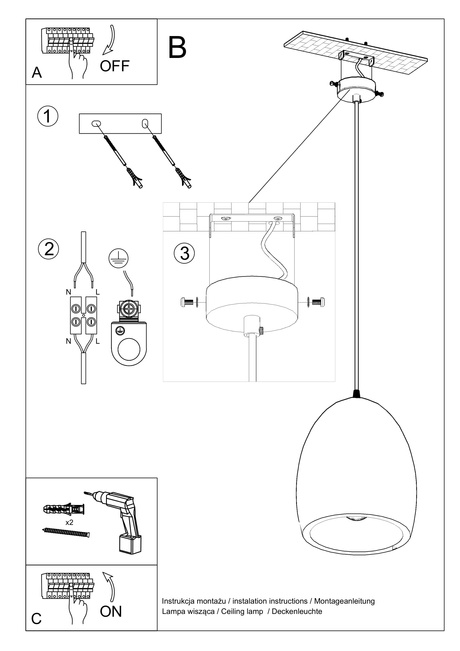 A
OFF
B
1
2
N
L
N
L
3
x2
C
ON
Instrukcja montażu / instalation instructions / Montageanleitung
Lampa wisząca / Ceiling lamp / Deckenleuchte