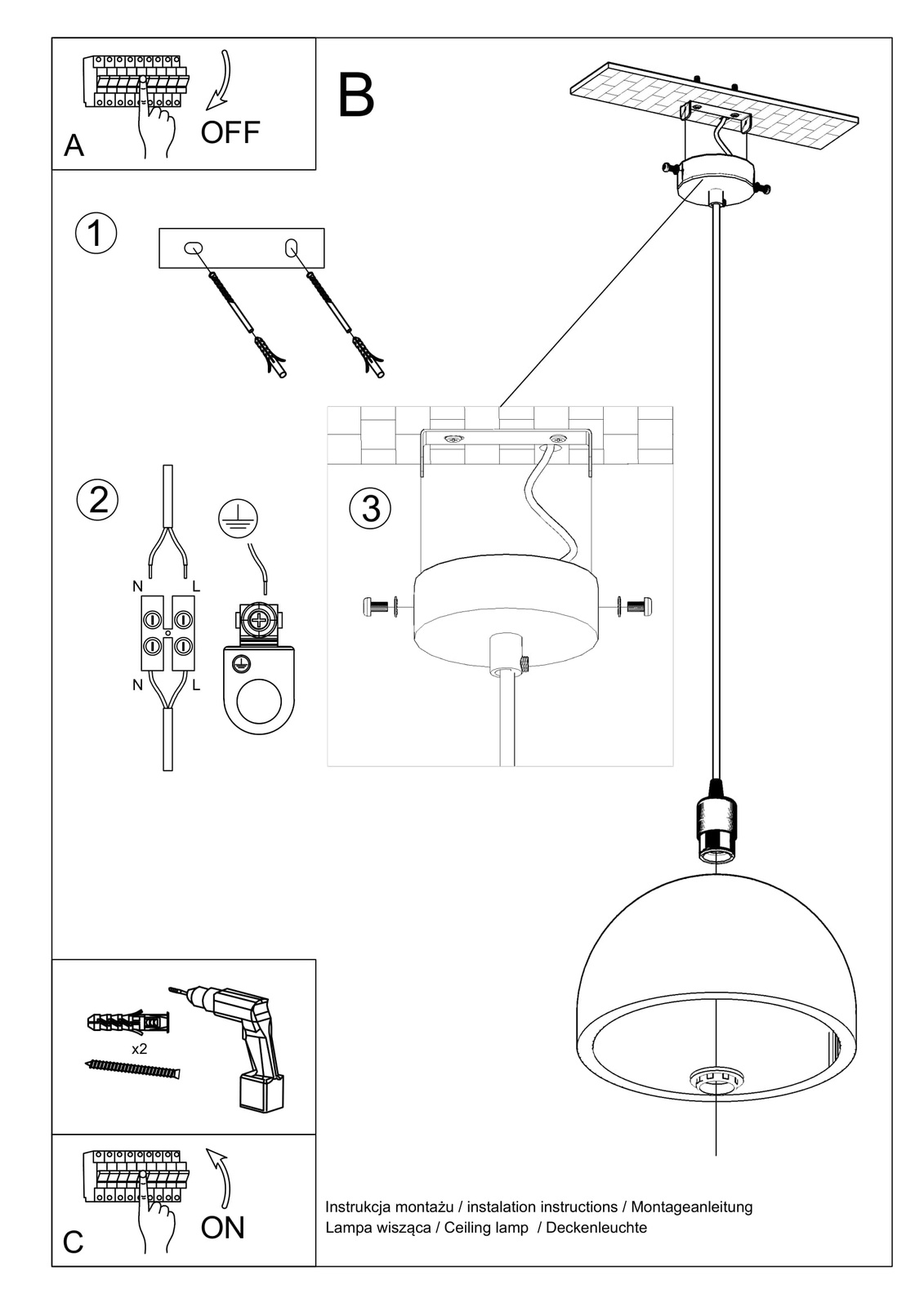 A

OFF

B

1

2

N L

N L

3

x2

C

ON

Instrukcja montażu / instalation instructions / Montageanleitung
Lampa wisząca / Ceiling lamp / Deckenleuchte