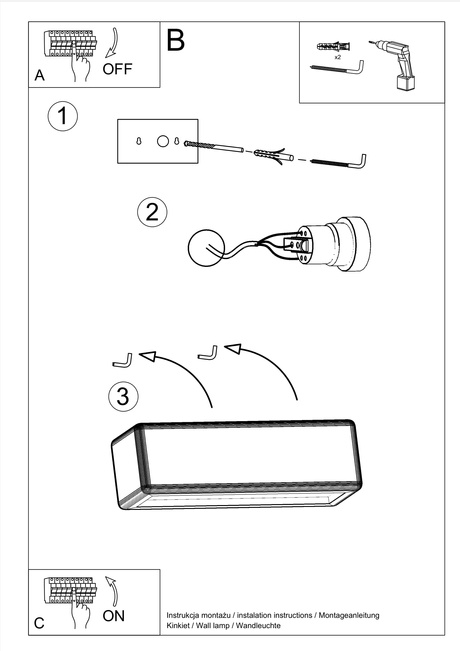 A

OFF

B

x2

1

2

3

C

ON

Instrukcja montażu / instalation instructions / Montageanleitung
Kinkiet / Wall lamp / Wandleuchte