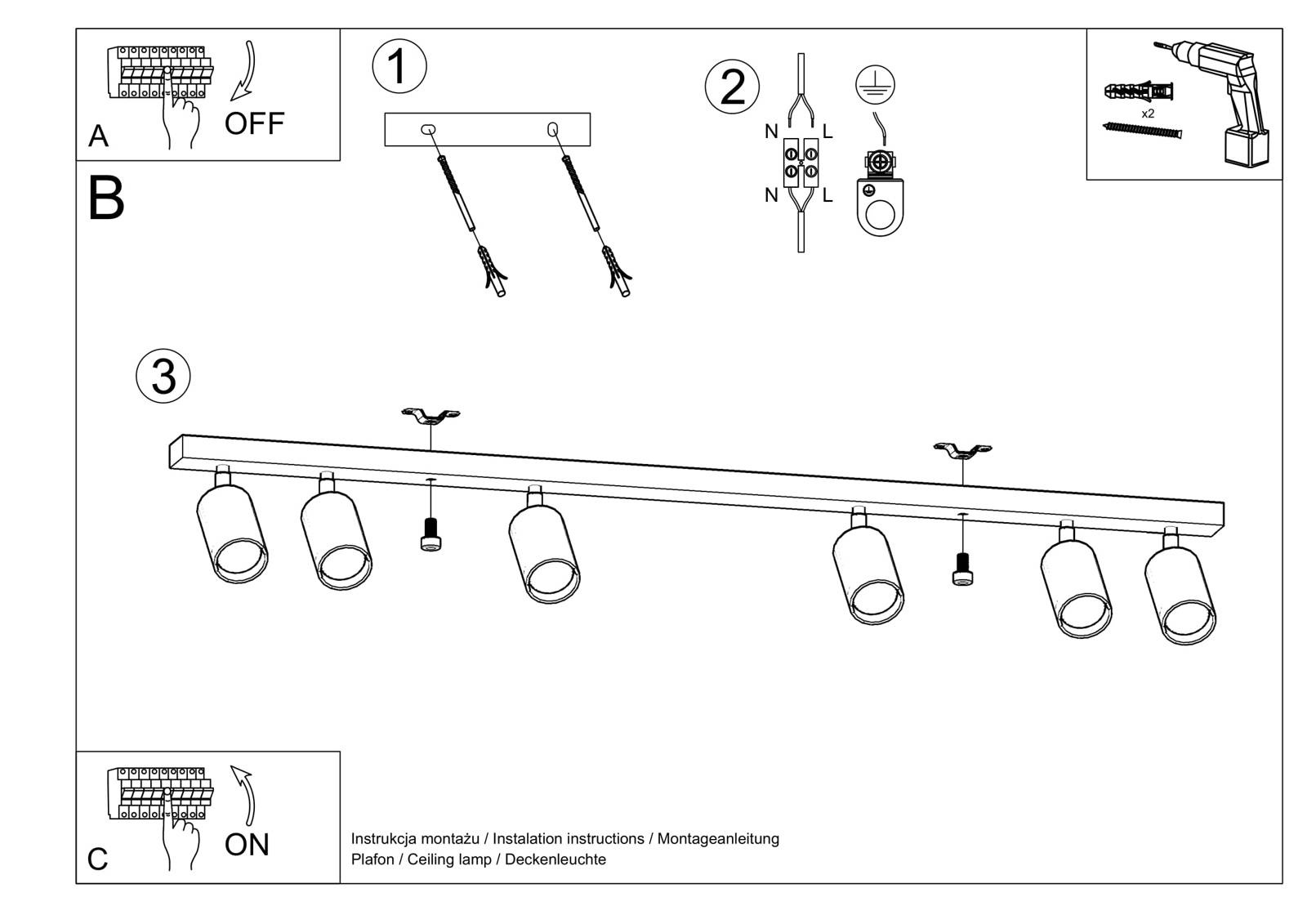 A

OFF

1

2

N L

N L

x2

B

3

C

ON

Instrukcja montażu / Instalation instructions / Montageanleitung
Plafon / Ceiling lamp / Deckenleuchte