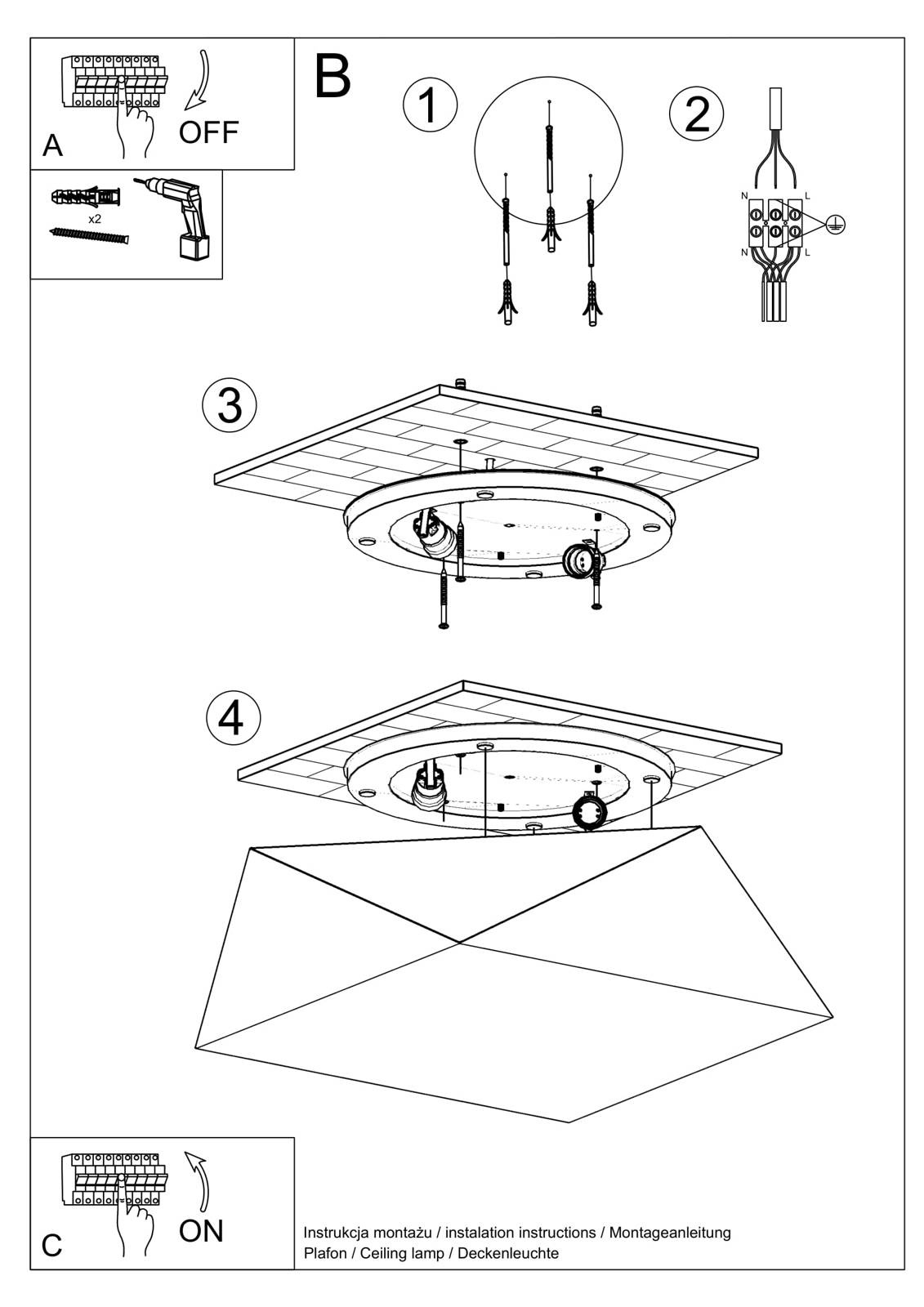 A
OFF

x2

B
1
2
N
L
N
L
3
4

C
ON

Instrukcja montażu / instalation instructions / Montageanleitung
Plafon / Ceiling lamp / Deckenleuchte