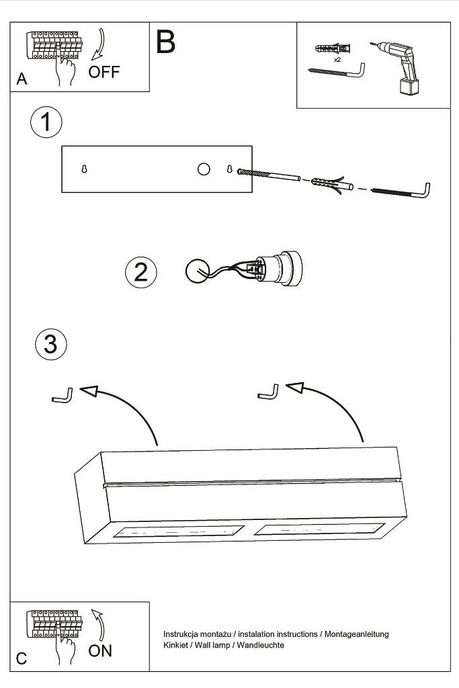 A
OFF
B
x2
1
2
3
C
ON
Instrukcja montażu / instalation instructions / Montageanleitung
Kinkiet / Wall lamp / Wandleuchte