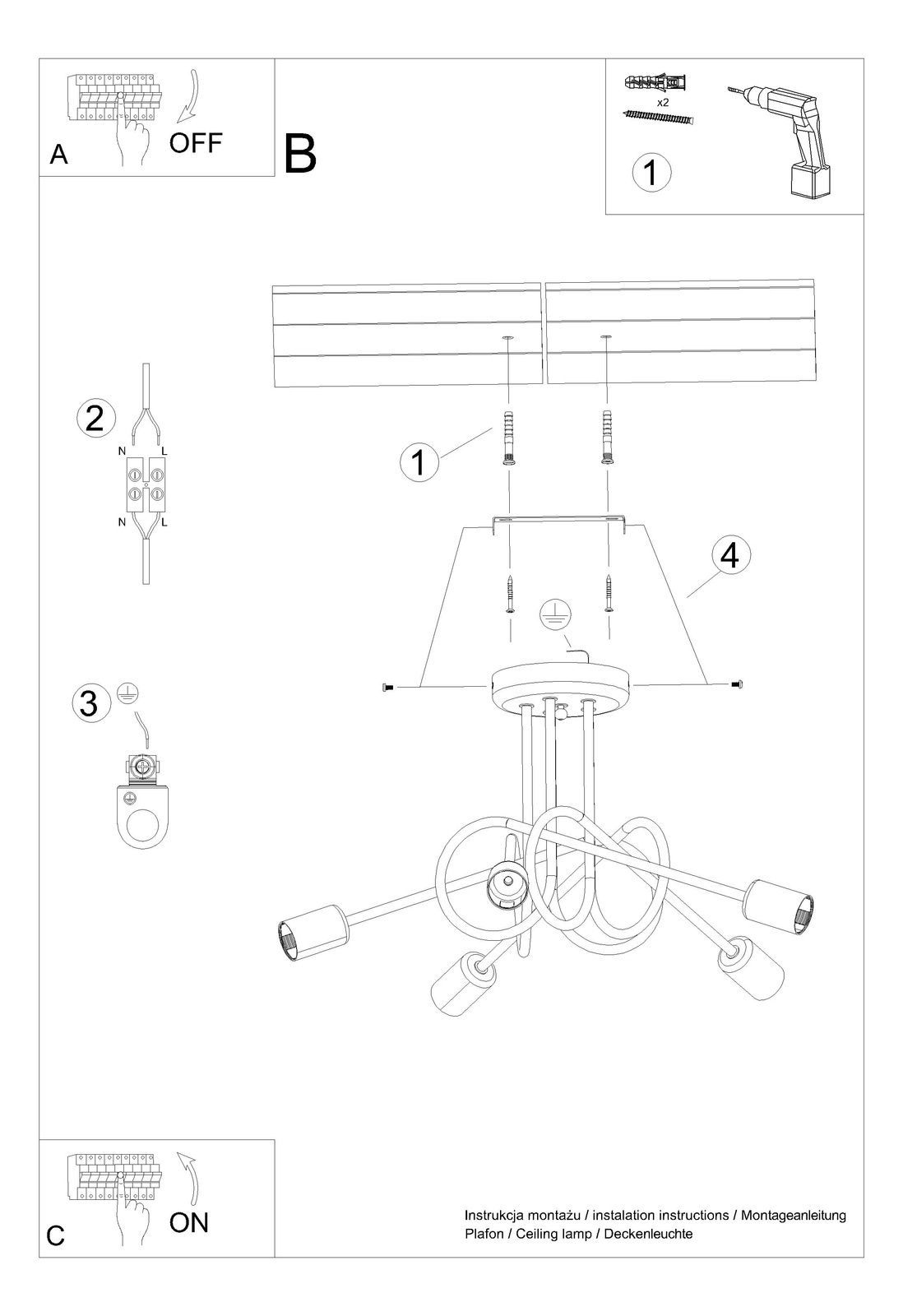 A
OFF

B

x2
1

2
N
L
N
L

1

4

3

C
ON

Instrukcja montażu / instalation instructions / Montageanleitung
Plafon / Ceiling lamp / Deckenleuchte