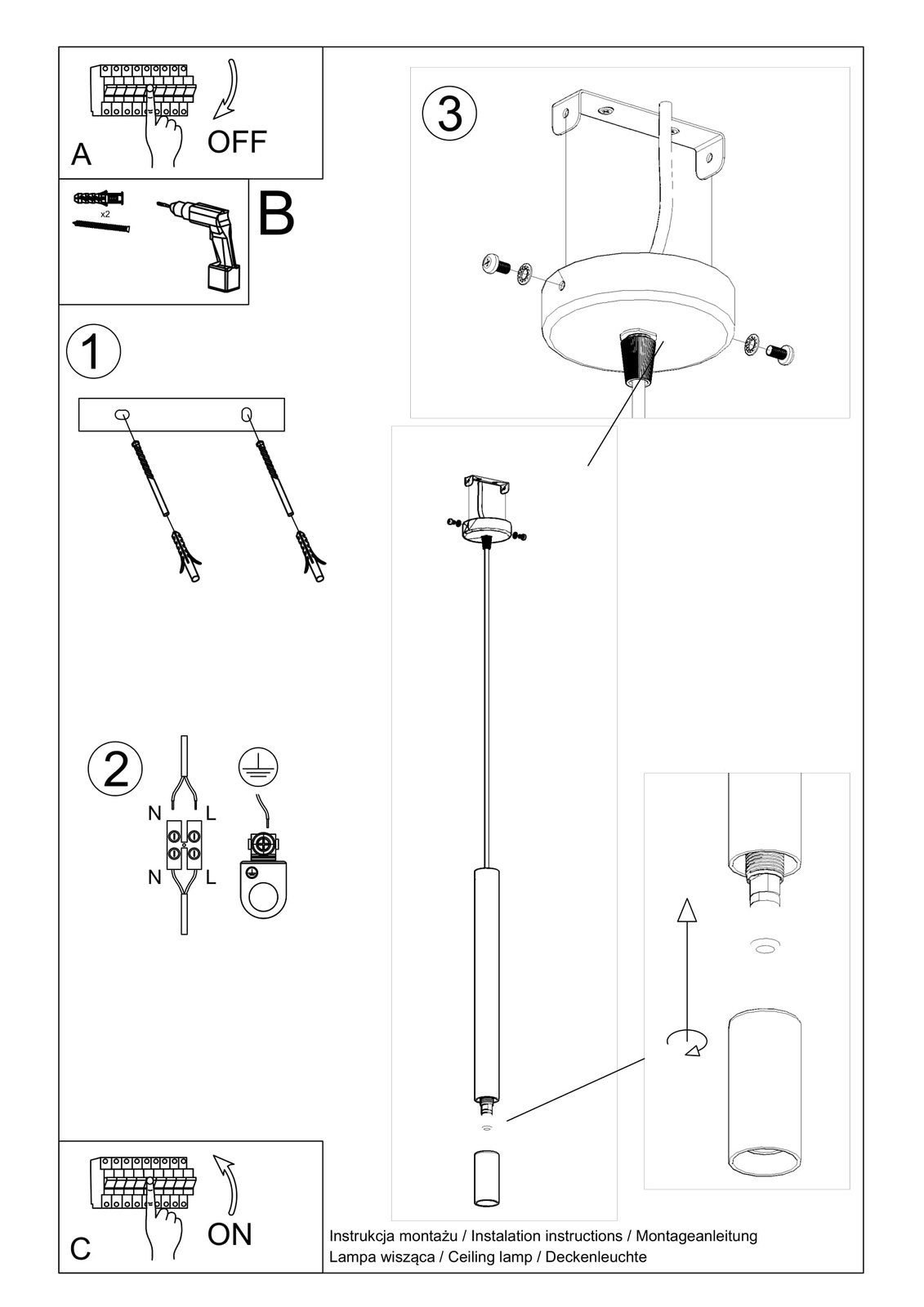 A
OFF

x2
B

1

2
N L
N L

3

C
ON

Instrukcja montażu / Instalation instructions / Montageanleitung
Lampa wisząca / Ceiling lamp / Deckenleuchte