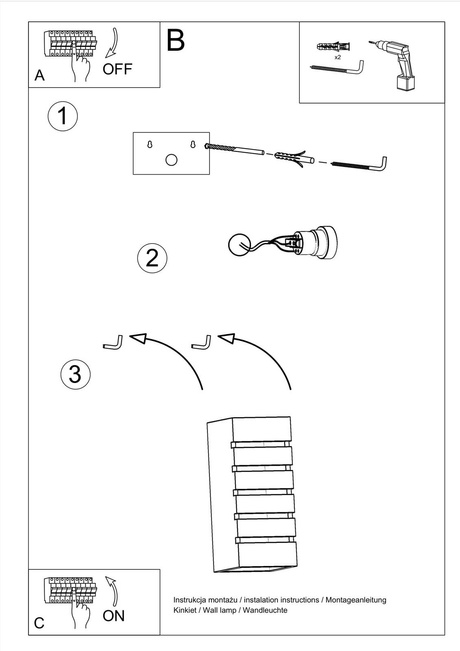 A
OFF
B
x2
1
2
3
C
ON
Instrukcja montażu / instalation instructions / Montageanleitung
Kinkiet / Wall lamp / Wandleuchte