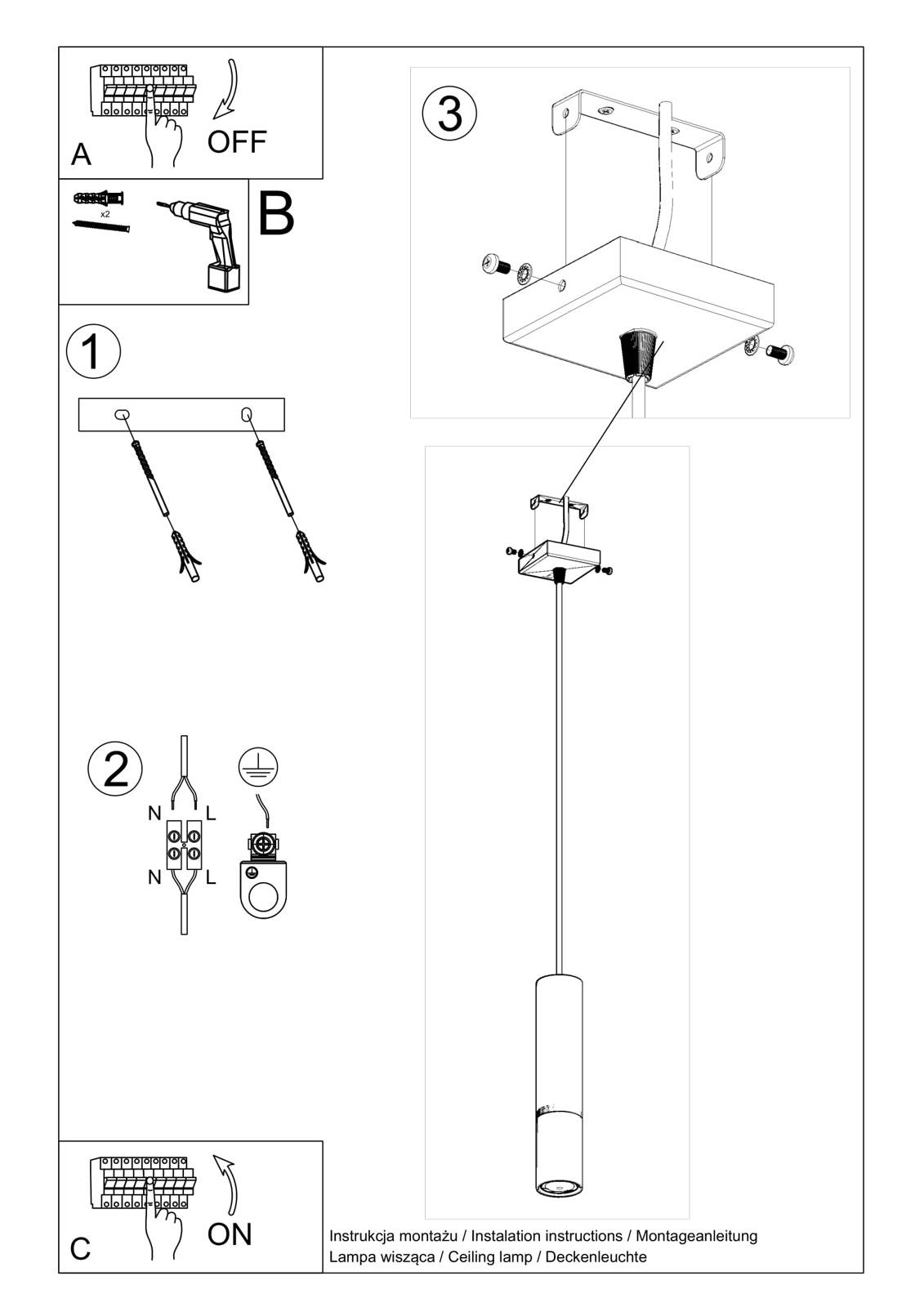 A
OFF

x2
B

1

2
N L
N L

3

C
ON

Instrukcja montażu / Instalation instructions / Montageanleitung
Lampa wisząca / Ceiling lamp / Deckenleuchte