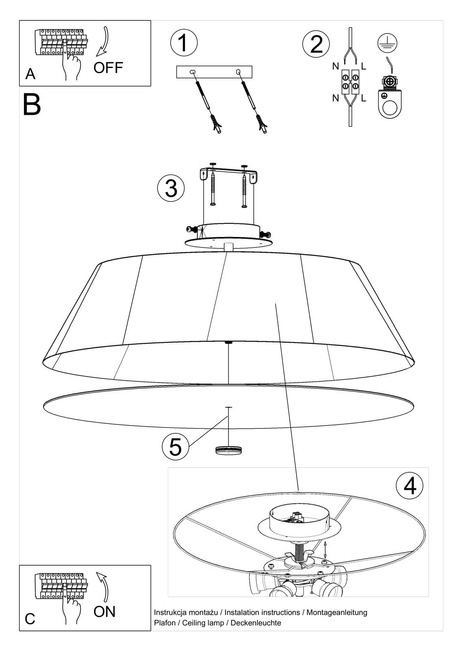 A OFF

B

1

2

N L

N L

3

5

4

C ON

Instrukcja montażu / Instalation instructions / Montageanleitung
Plafon / Ceiling lamp / Deckenleuchte