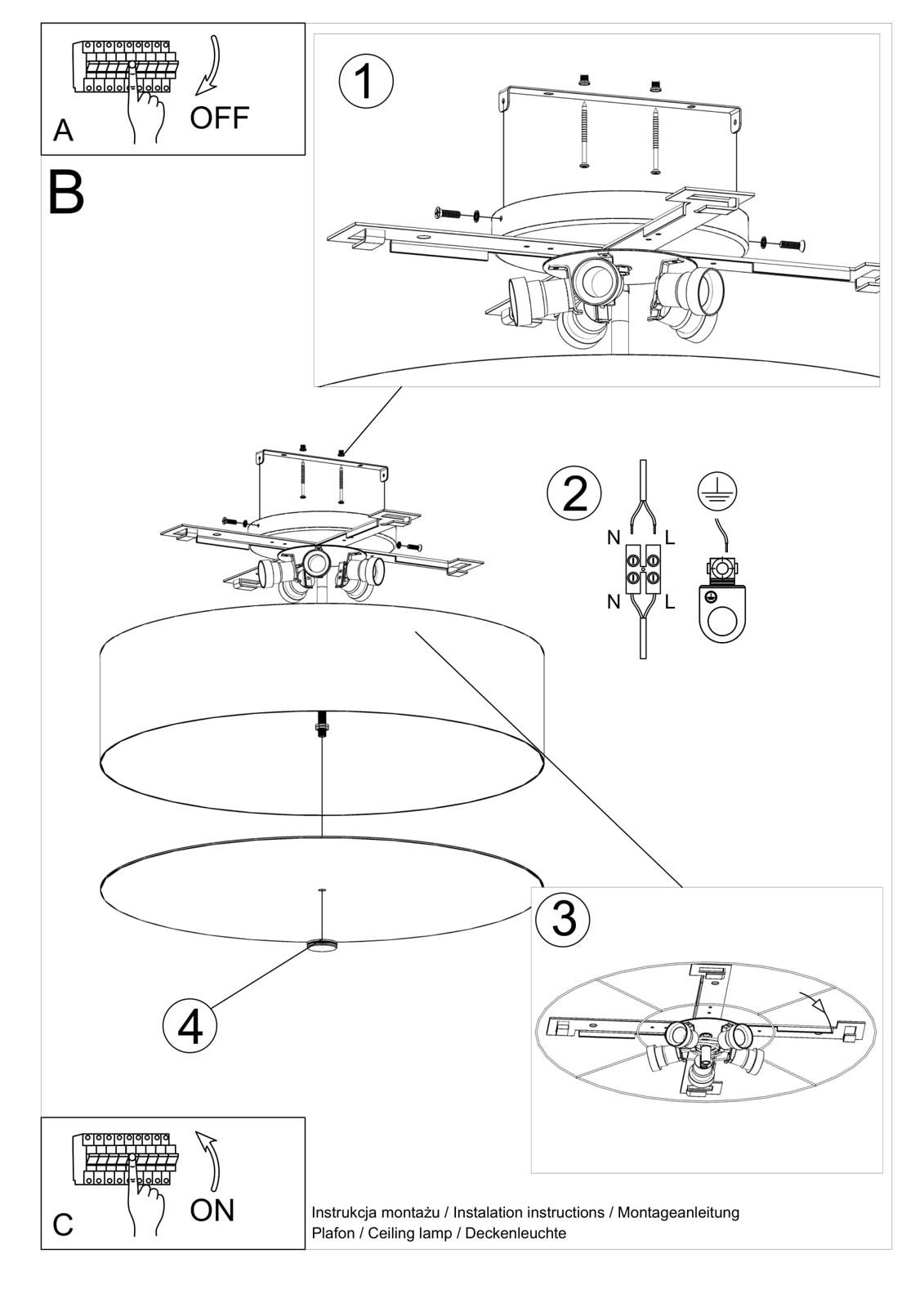 A
OFF

B

1

2
N L
N L

3

4

C
ON

Instrukcja montażu / Instalation instructions / Montageanleitung
Plafon / Ceiling lamp / Deckenleuchte