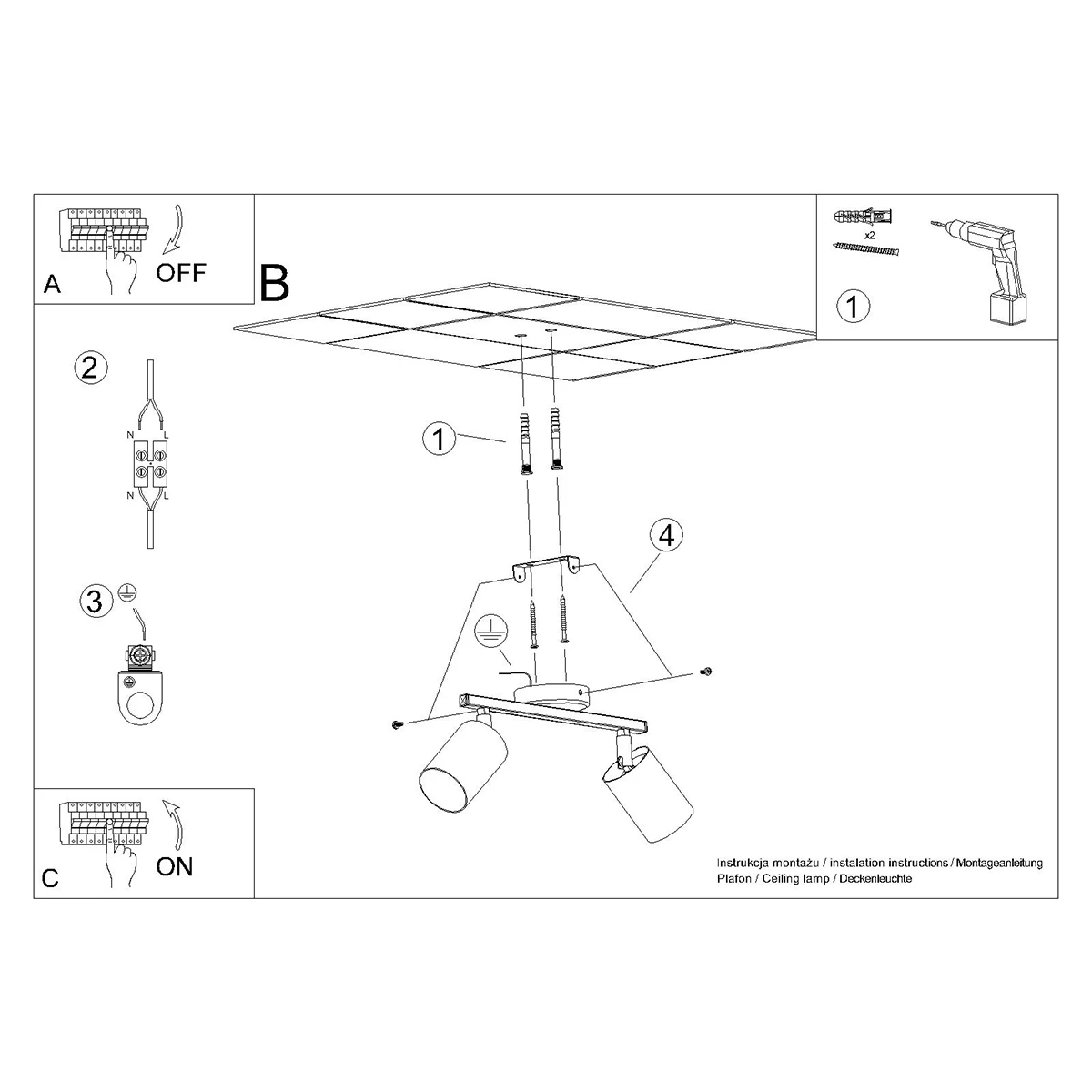 A
OFF

B

x2
1

2
N
L
N
L

3

1

4

C
ON

Instrukcja montażu / instalation instructions / Montageanleitung
Plafon / Ceiling lamp / Deckenleuchte