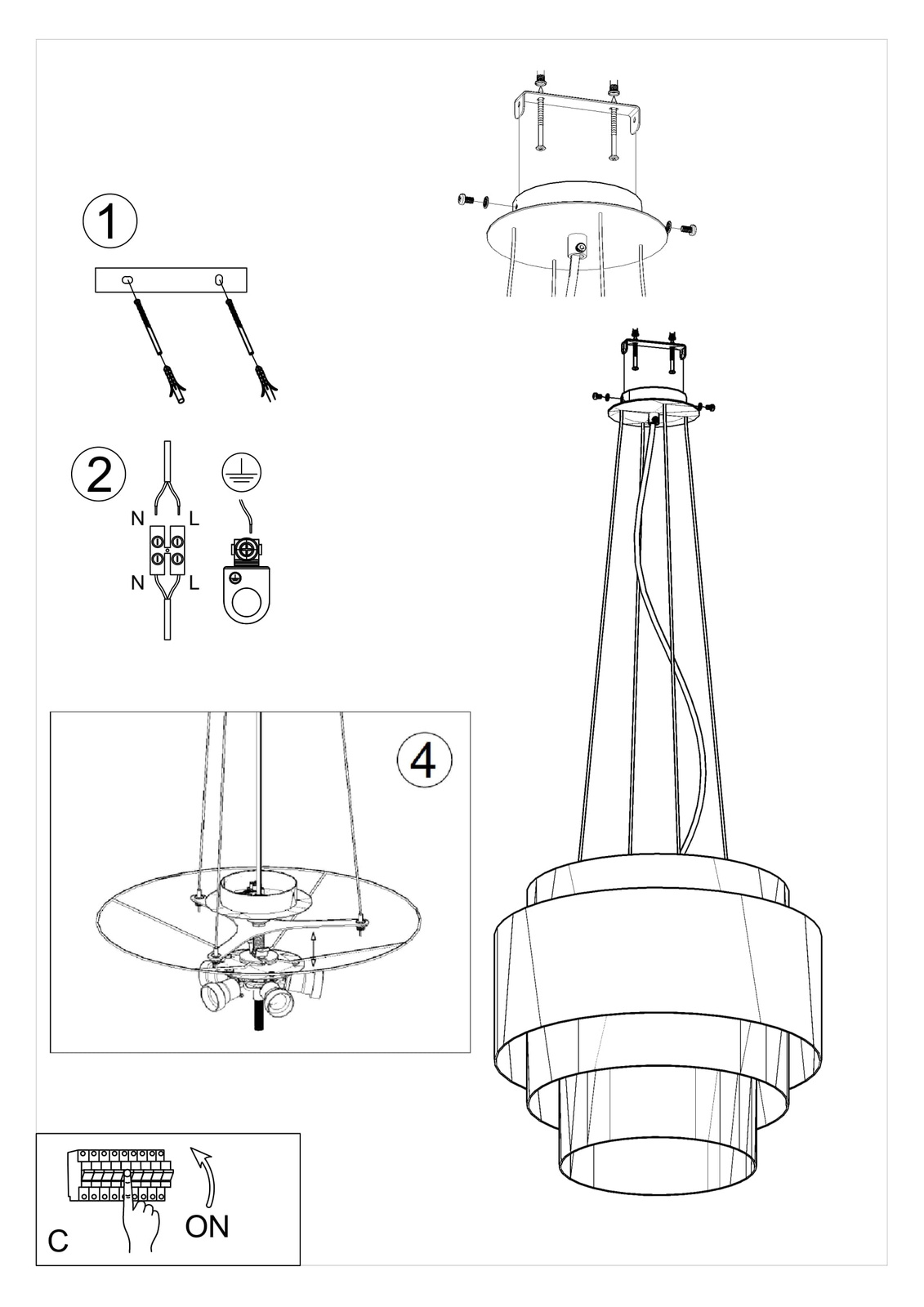 1

2

N L

N L

4

C

ON