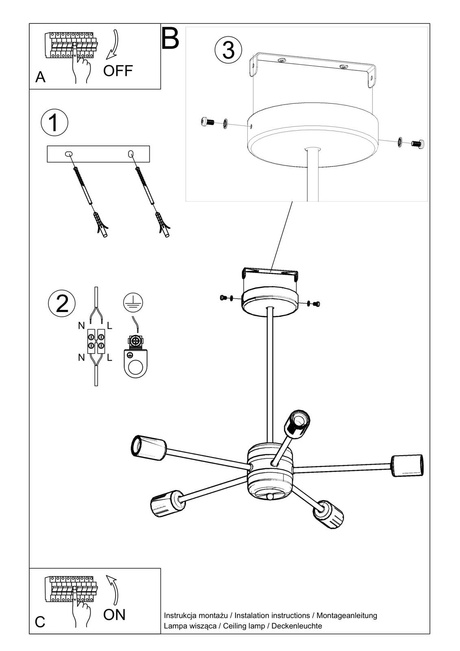 A

OFF

B

3

1

2

N

L

N

L

C

ON

Instrukcja montażu / Instalation instructions / Montageanleitung
Lampa wisząca / Ceiling lamp / Deckenleuchte