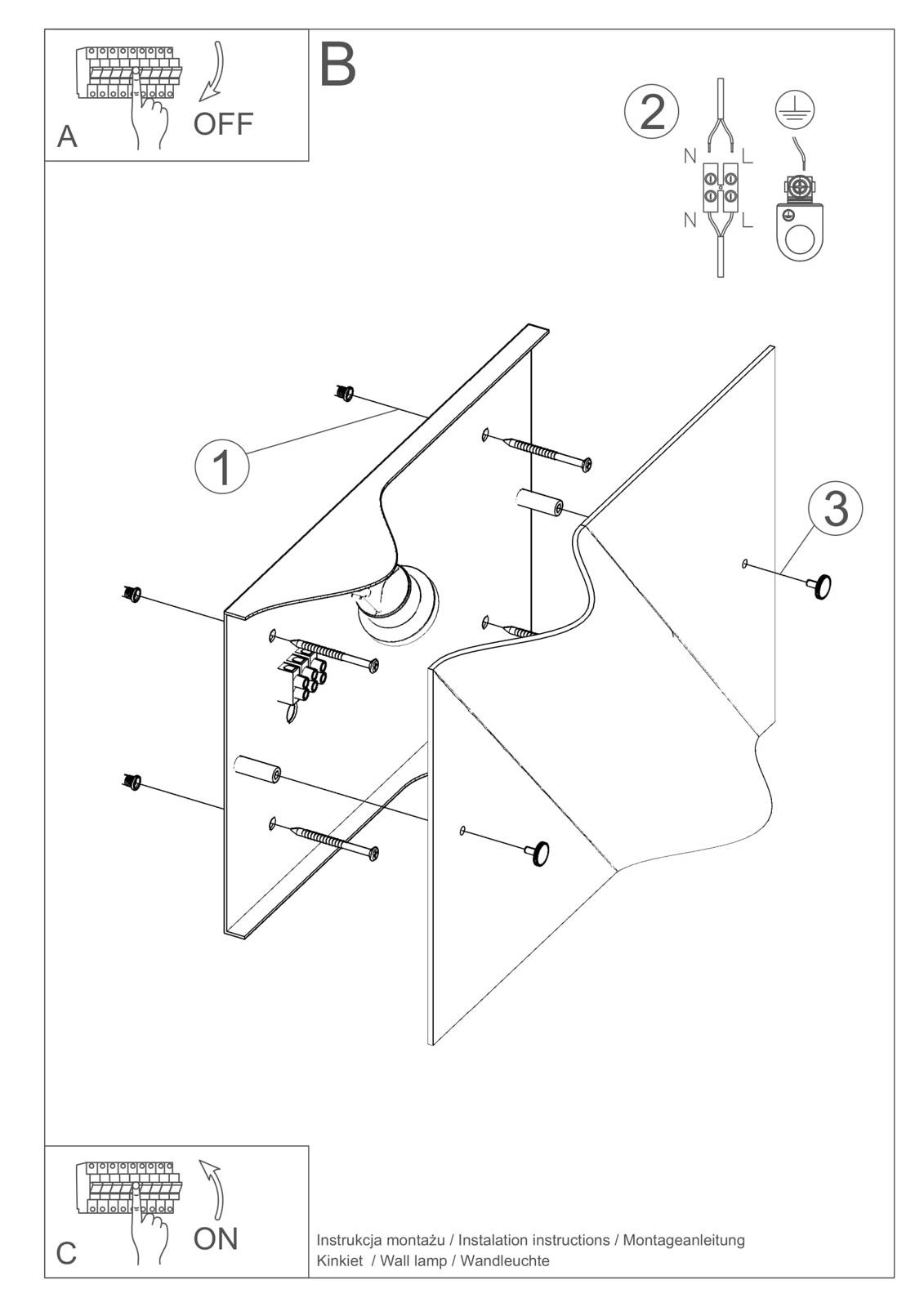 A
OFF

B

2
N L
N L

1

3

C
ON

Instrukcja montażu / Instalation instructions / Montageanleitung
Kinkiet / Wall lamp / Wandleuchte