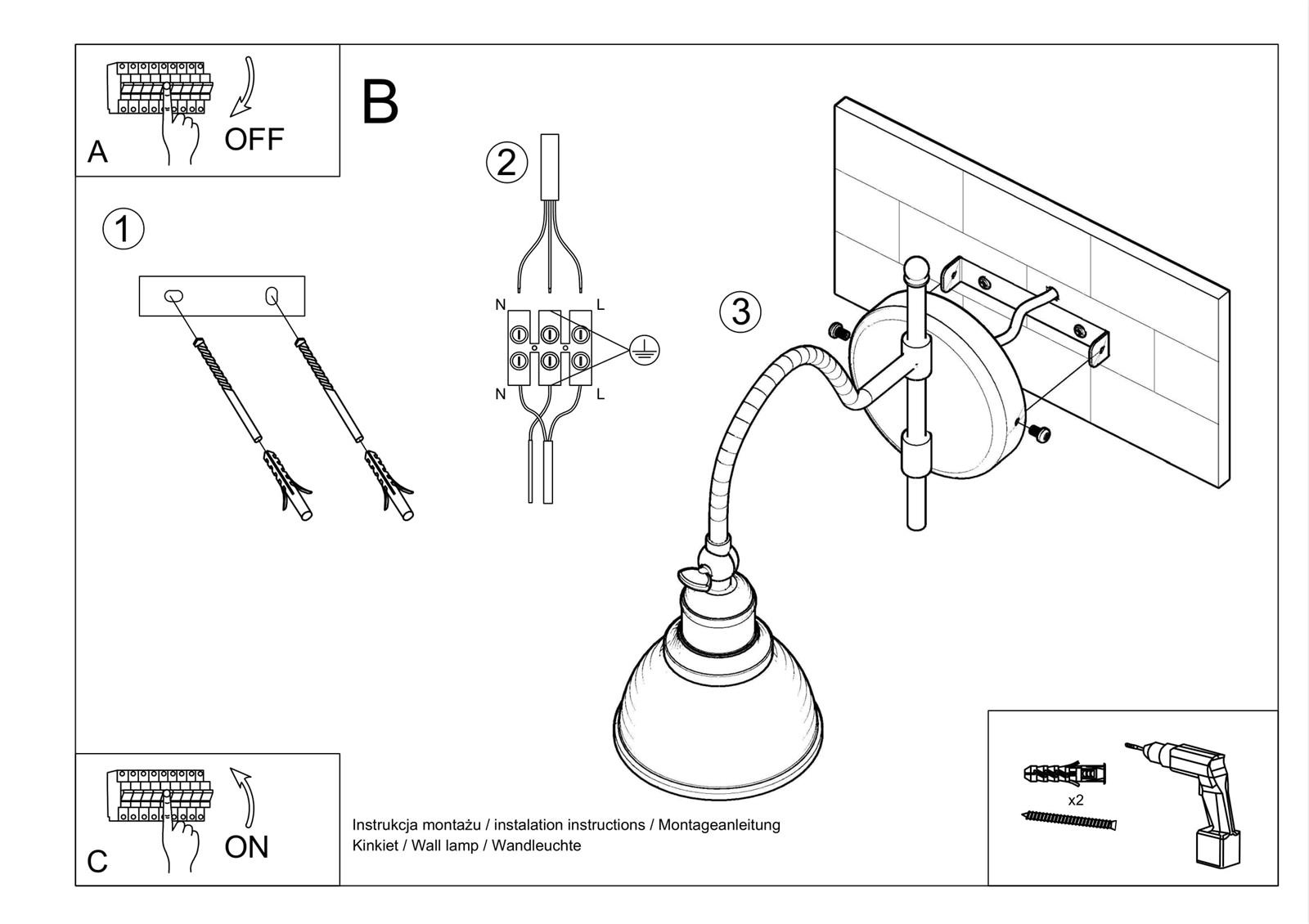 A
OFF

B

1

2

N
L
N
L

3

C
ON

Instrukcja montażu / instalation instructions / Montageanleitung
Kinkiet / Wall lamp / Wandleuchte

x2