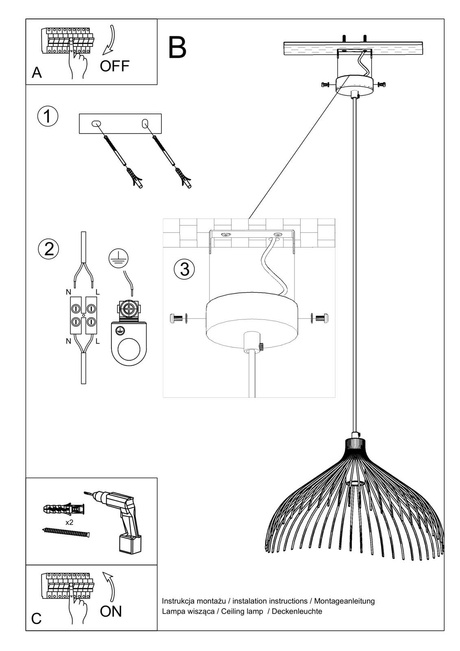 A
OFF

B

1

2

N L

N L

3

x2

C
ON

Instrukcja montażu / instalation instructions / Montageanleitung
Lampa wisząca / Ceiling lamp / Deckenleuchte