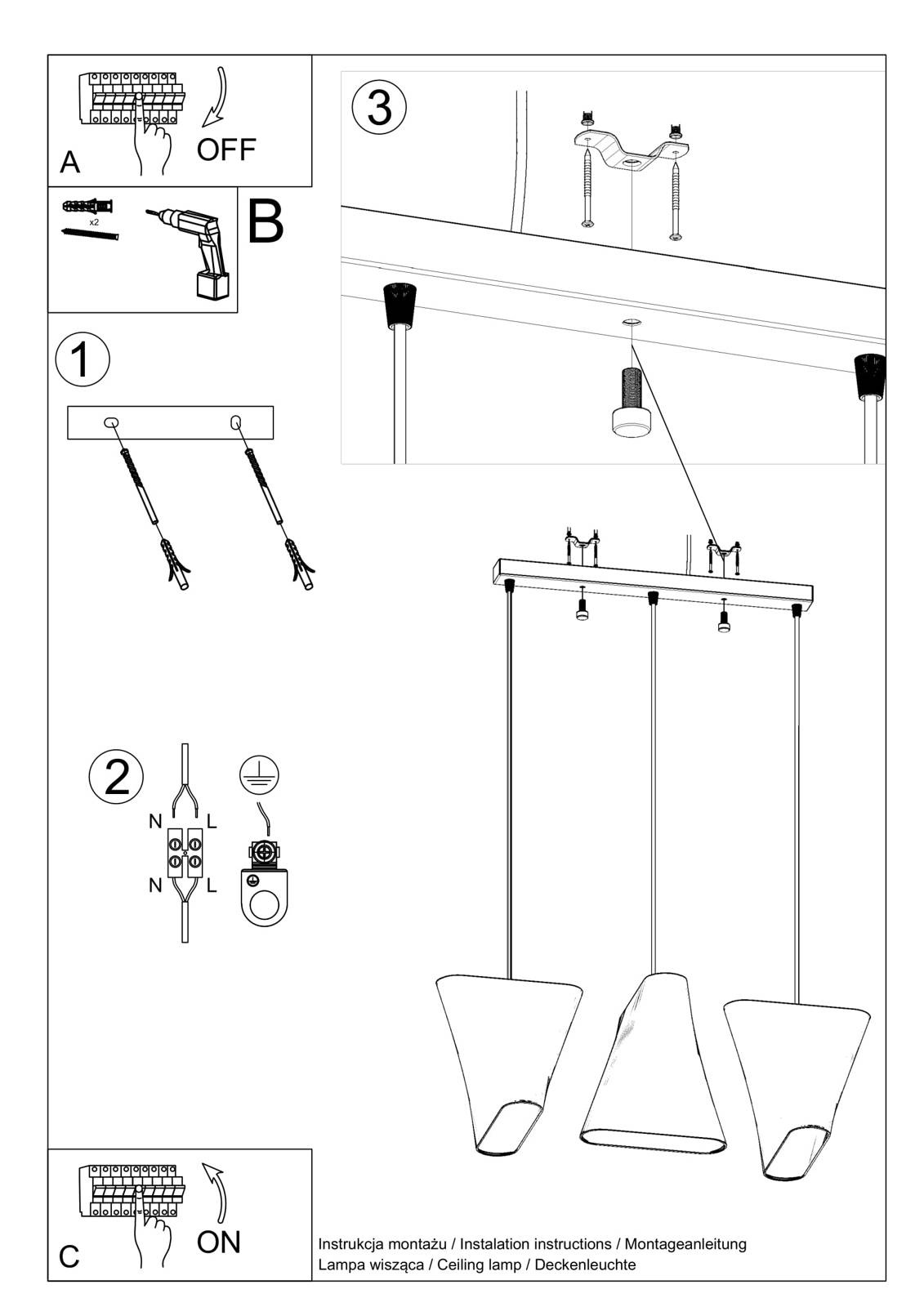 A
OFF

x2
B

1

2
N
L
N
L

3

C
ON

Instrukcja montażu / Instalation instructions / Montageanleitung
Lampa wisząca / Ceiling lamp / Deckenleuchte