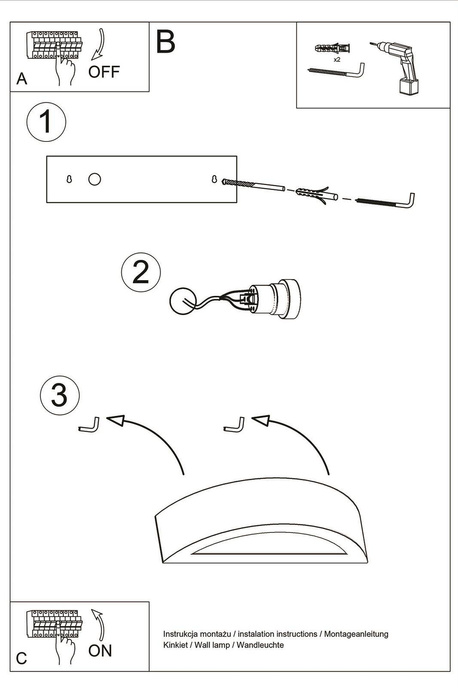 A
OFF
B
x2
1
2
3
C
ON
Instrukcja montażu / instalation instructions / Montageanleitung
Kinkiet / Wall lamp / Wandleuchte