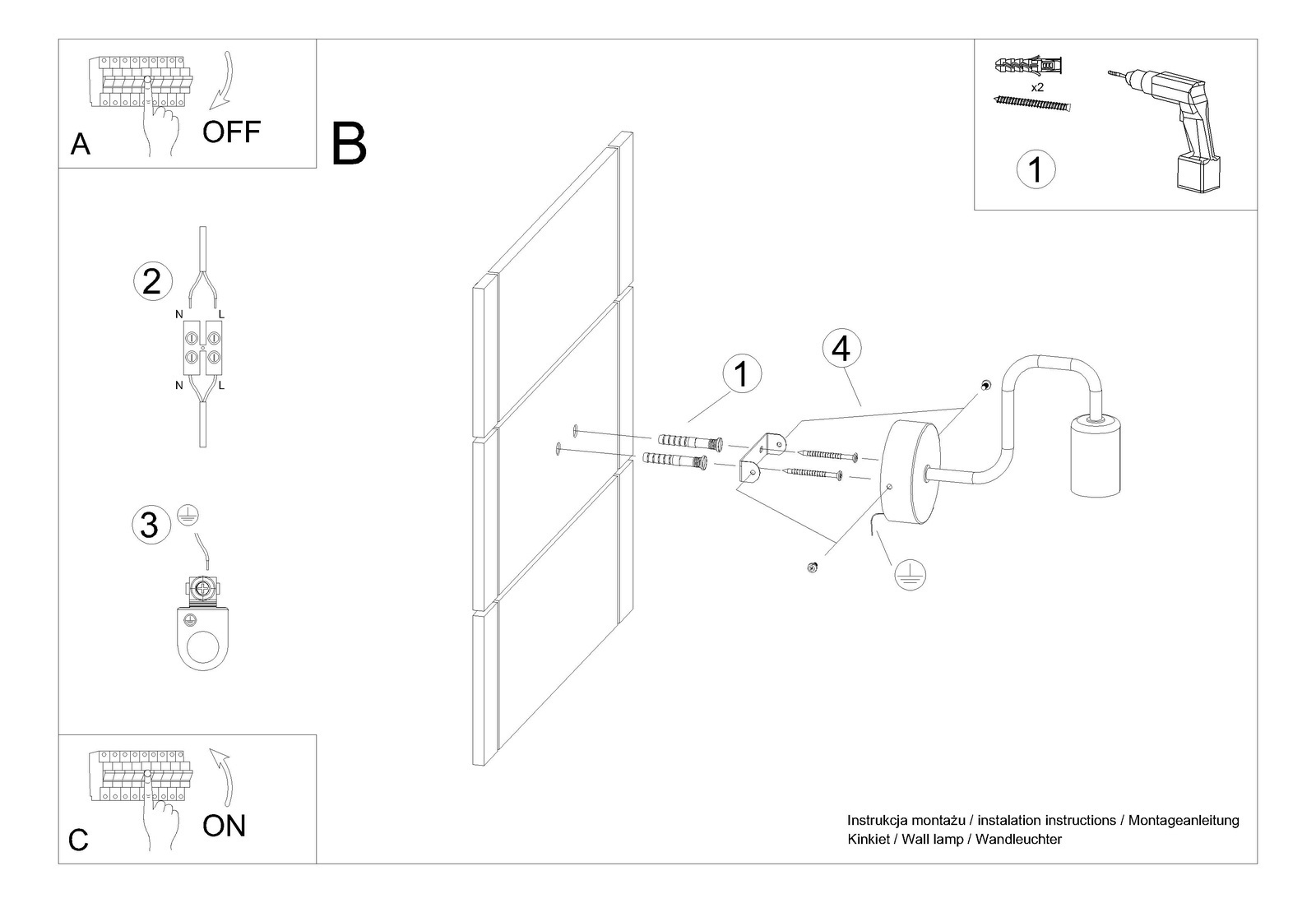 A
OFF

B

x2
1

2
N
L
N
L

3

1

4

C
ON

Instrukcja montażu / instalation instructions / Montageanleitung
Kinkiet / Wall lamp / Wandleuchter