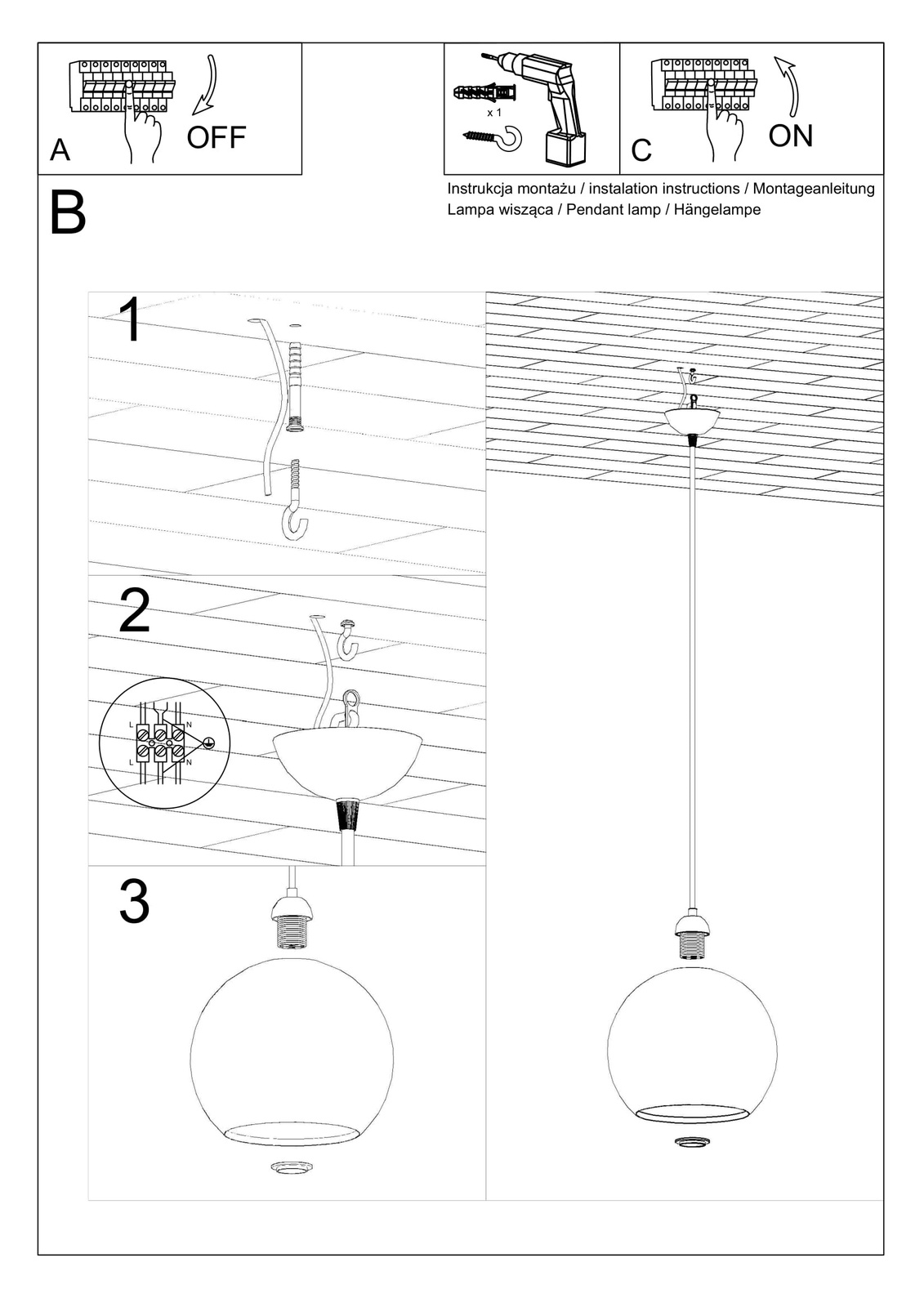 A

OFF

x 1

C

ON

B

Instrukcja montażu / instalation instructions / Montageanleitung
Lampa wisząca / Pendant lamp / Hängelampe

1

2

L

N

L

N

3