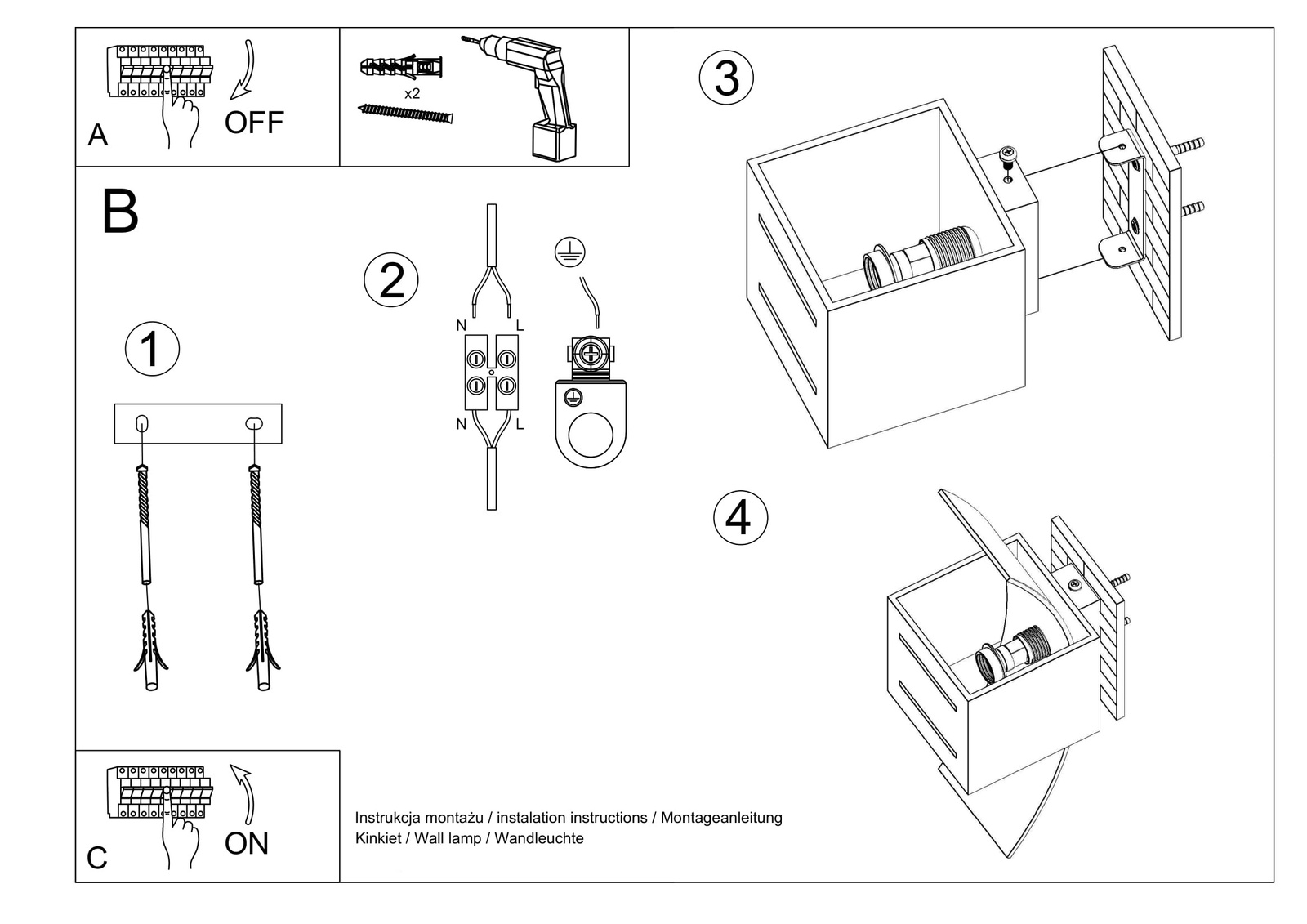 A
OFF

x2

B

1

2

N
L
N
L

3

4

C
ON

Instrukcja montażu / instalation instructions / Montageanleitung
Kinkiet / Wall lamp / Wandleuchte