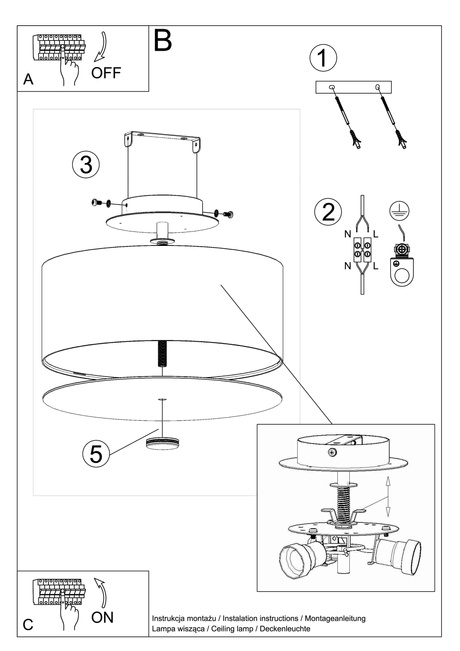 A
OFF

B

1

3

2

N
L
N
L

5

C
ON

Instrukcja montażu / Instalation instructions / Montageanleitung
Lampa wisząca / Ceiling lamp / Deckenleuchte