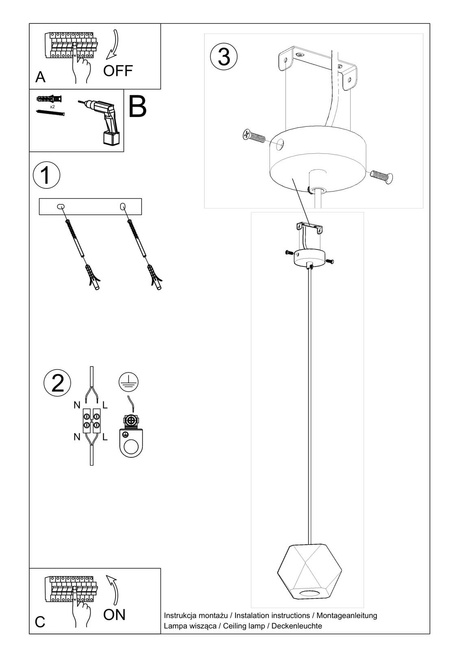 A
OFF
x2
B
1
2
N L
N L
3
C
ON
Instrukcja montażu / Instalation instructions / Montageanleitung
Lampa wisząca / Ceiling lamp / Deckenleuchte