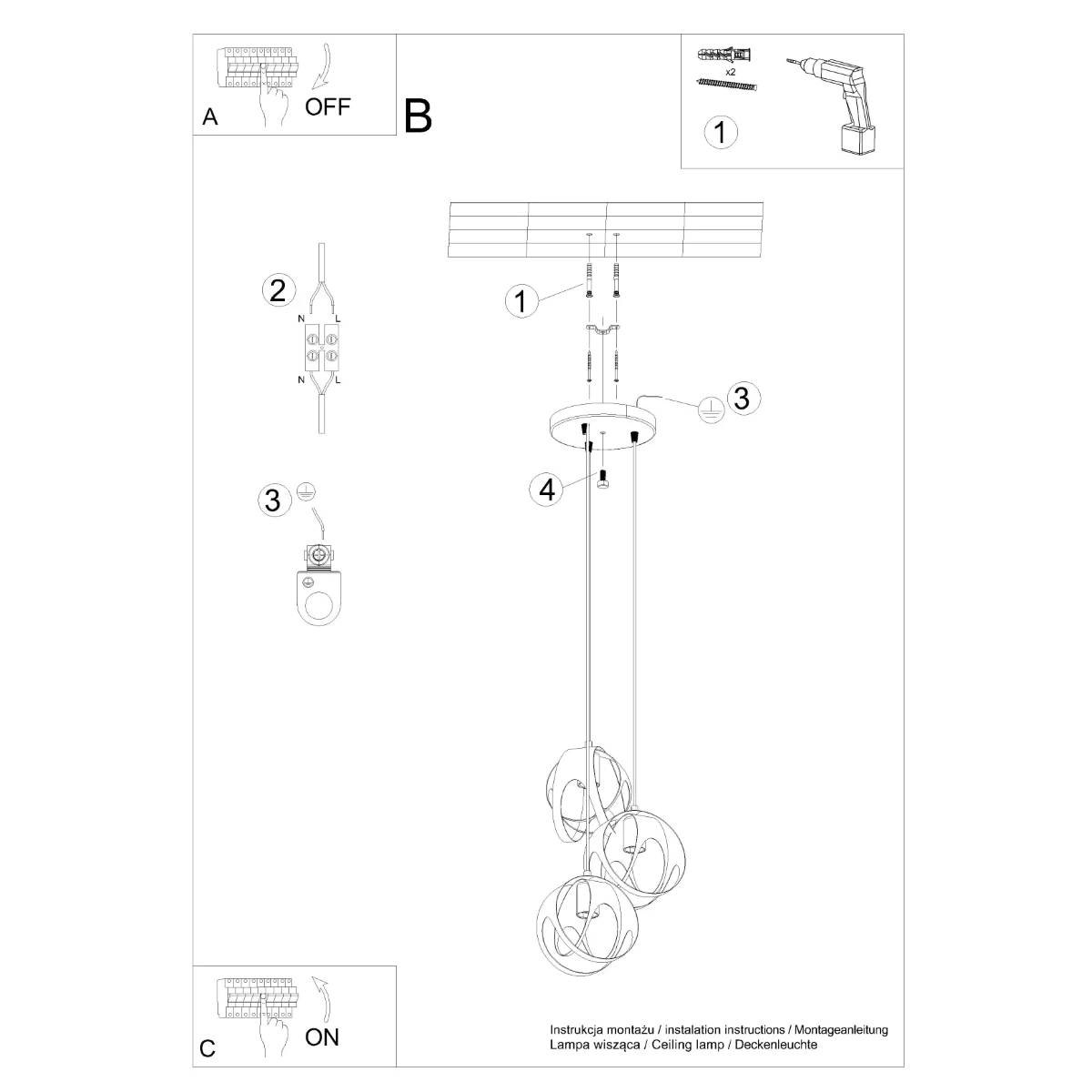 A
OFF

B

x2
1

2
N L
N L

3

1

3

4

C
ON

Instrukcja montażu / instalation instructions / Montageanleitung
Lampa wisząca / Ceiling lamp / Deckenleuchte