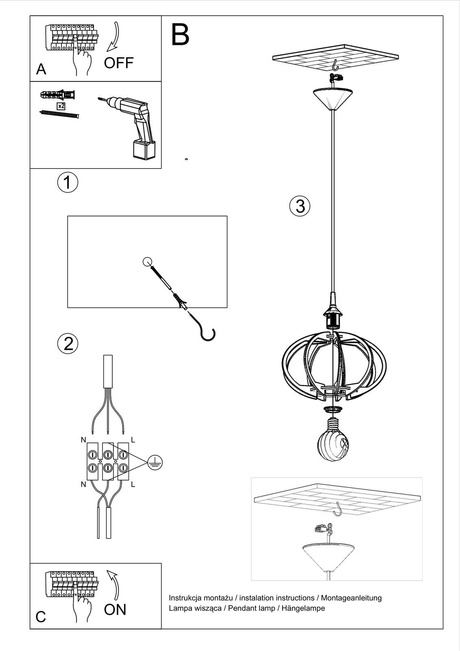 A
OFF

B

1

2

N
L
N
L

3

C
ON

Instrukcja montażu / instalation instructions / Montageanleitung
Lampa wisząca / Pendant lamp / Hängelampe