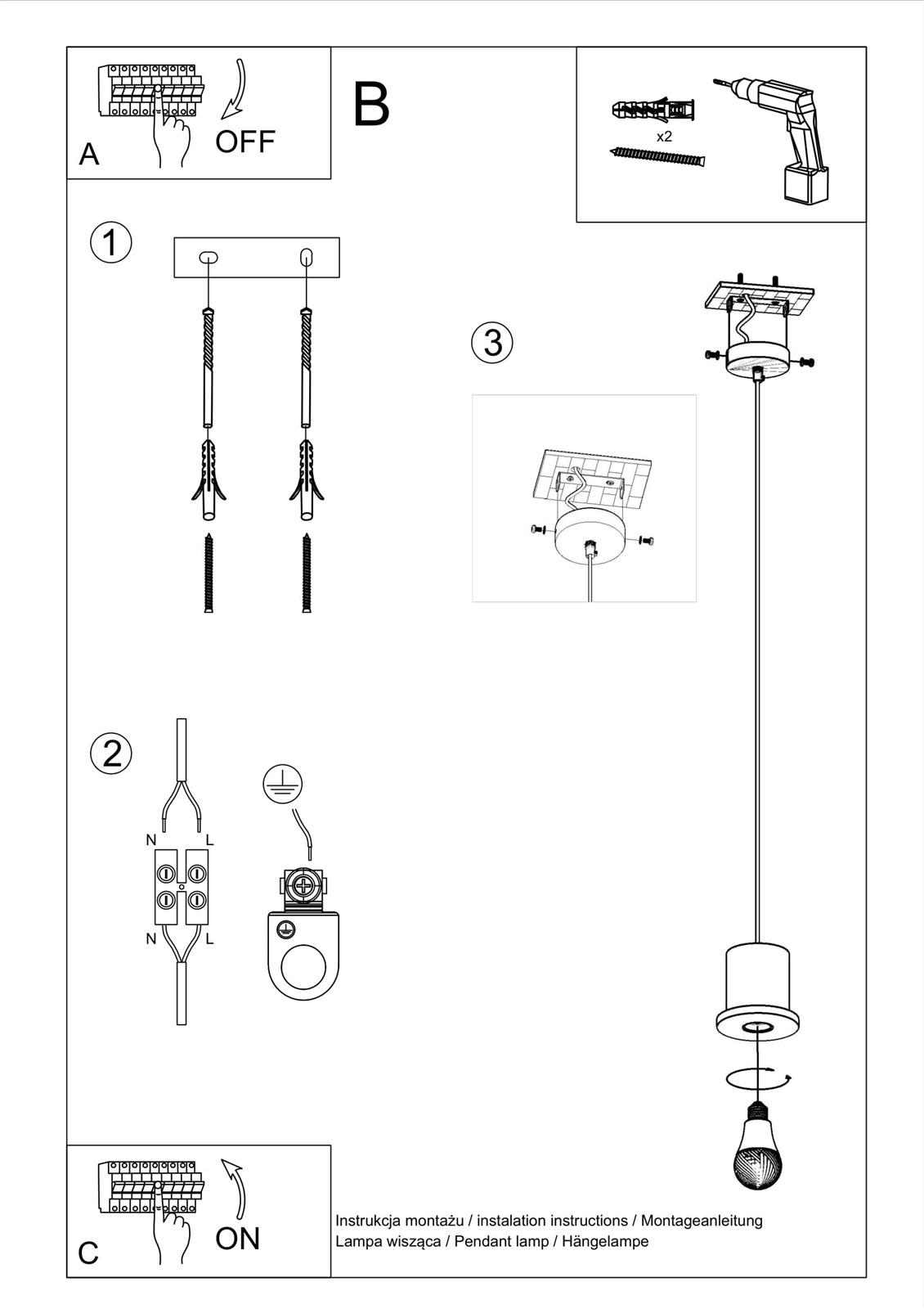 A
OFF

B

x2

1

3

2

N
L
N
L

C
ON

Instrukcja montażu / instalation instructions / Montageanleitung
Lampa wisząca / Pendant lamp / Hängelampe