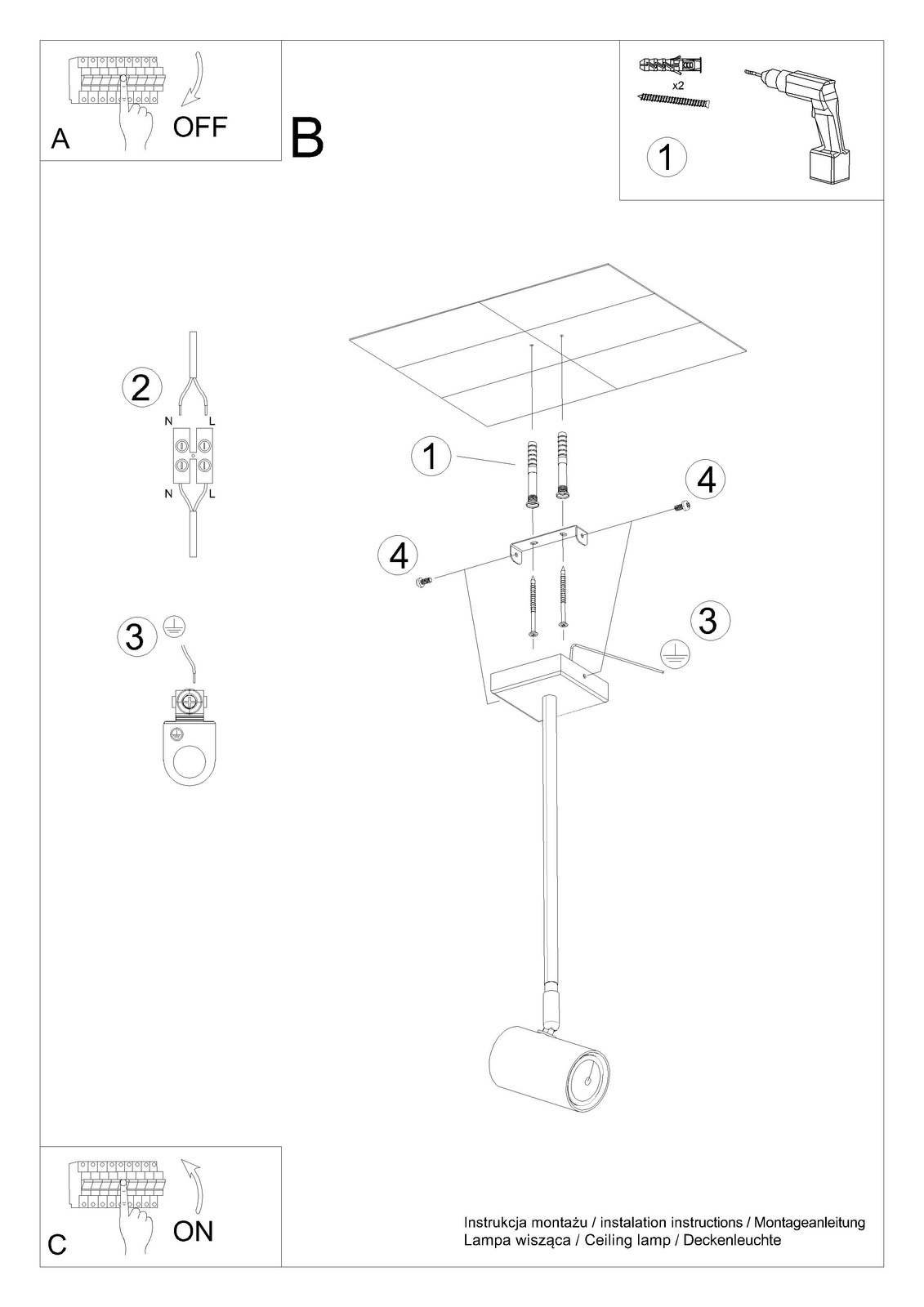 A
OFF

B

x2
1

2
N
L
N
L

3

1
4
4
3

C
ON

Instrukcja montażu / instalation instructions / Montageanleitung
Lampa wisząca / Ceiling lamp / Deckenleuchte