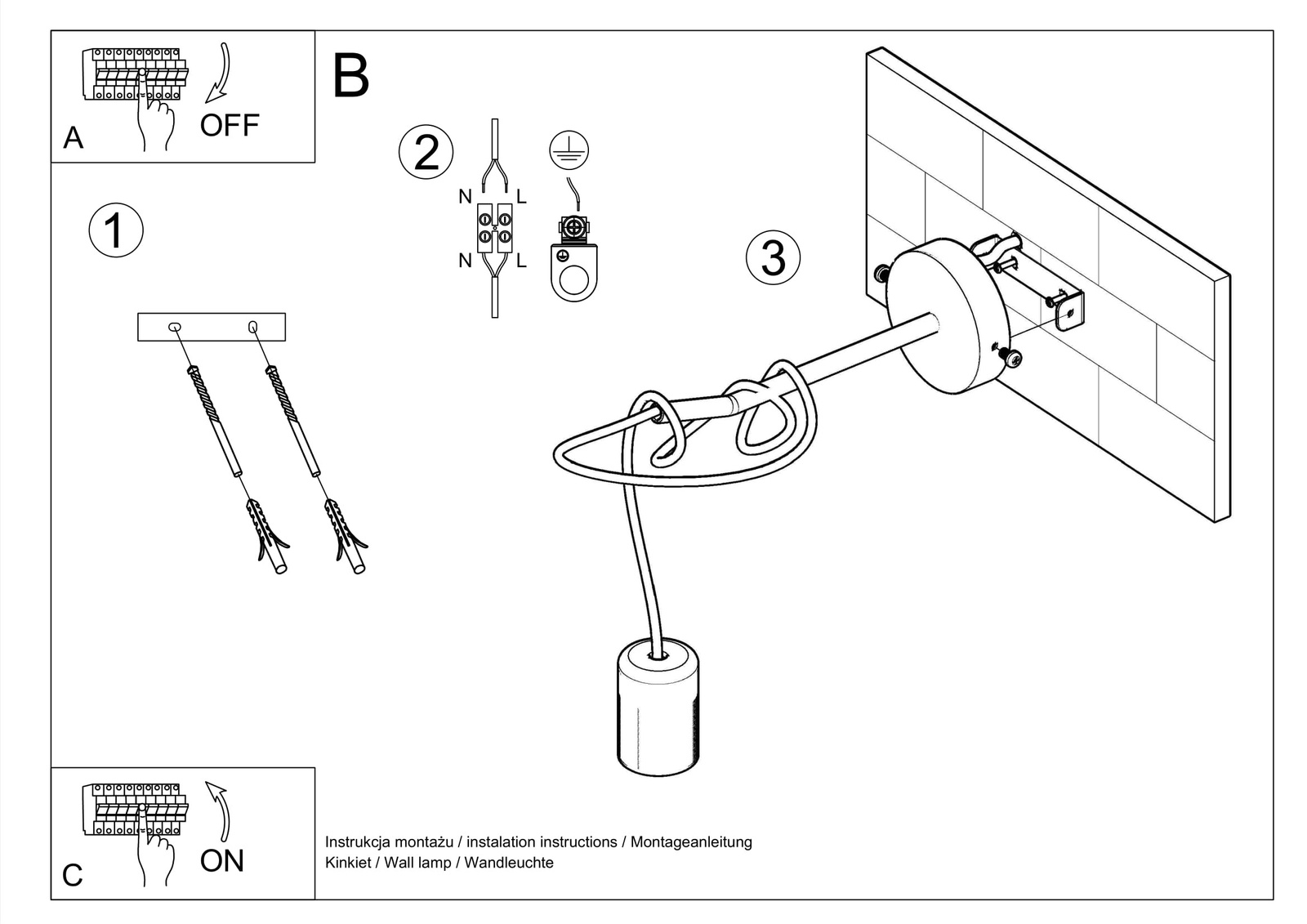 A
OFF

B

1

2

N L
N L

3

C
ON

Instrukcja montażu / instalation instructions / Montageanleitung
Kinkiet / Wall lamp / Wandleuchte