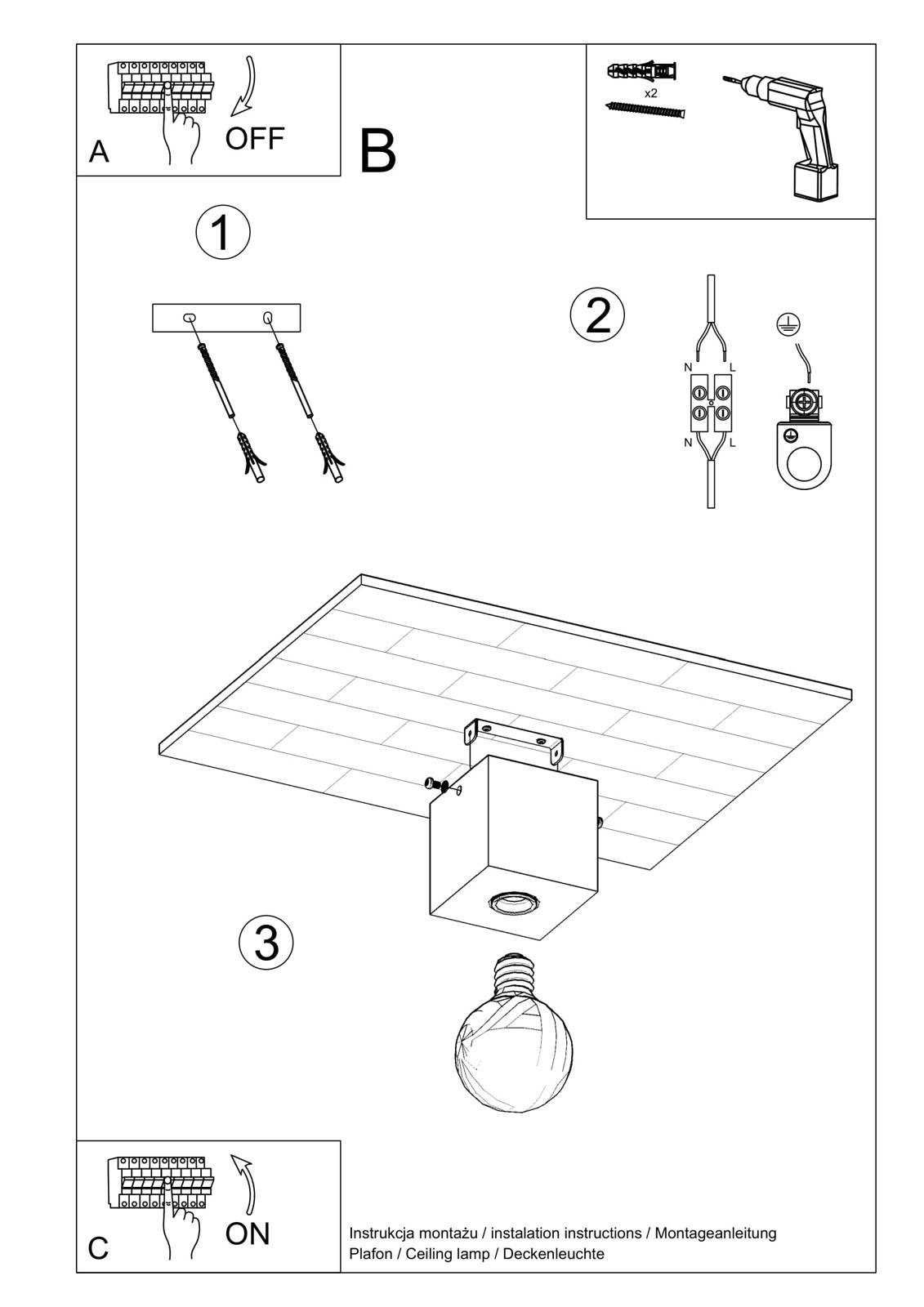 A OFF

B

x2

1

2

N L

N L

3

C ON

Instrukcja montażu / instalation instructions / Montageanleitung
Plafon / Ceiling lamp / Deckenleuchte