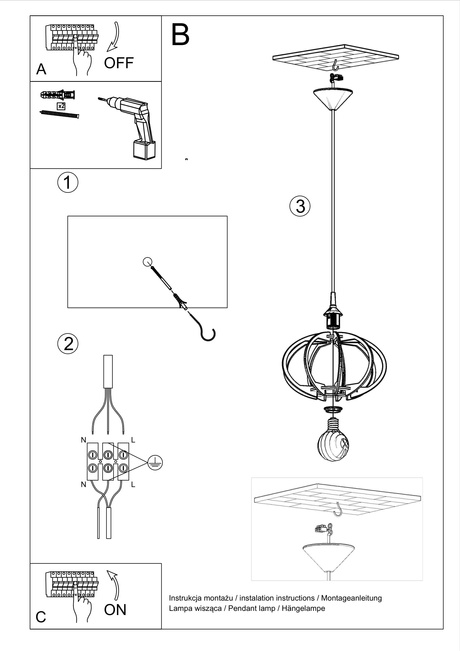 A
OFF
x2
B
1
2
N
L
N
L
3
C
ON
Instrukcja montażu / instalation instructions / Montageanleitung
Lampa wisząca / Pendant lamp / Hängelampe