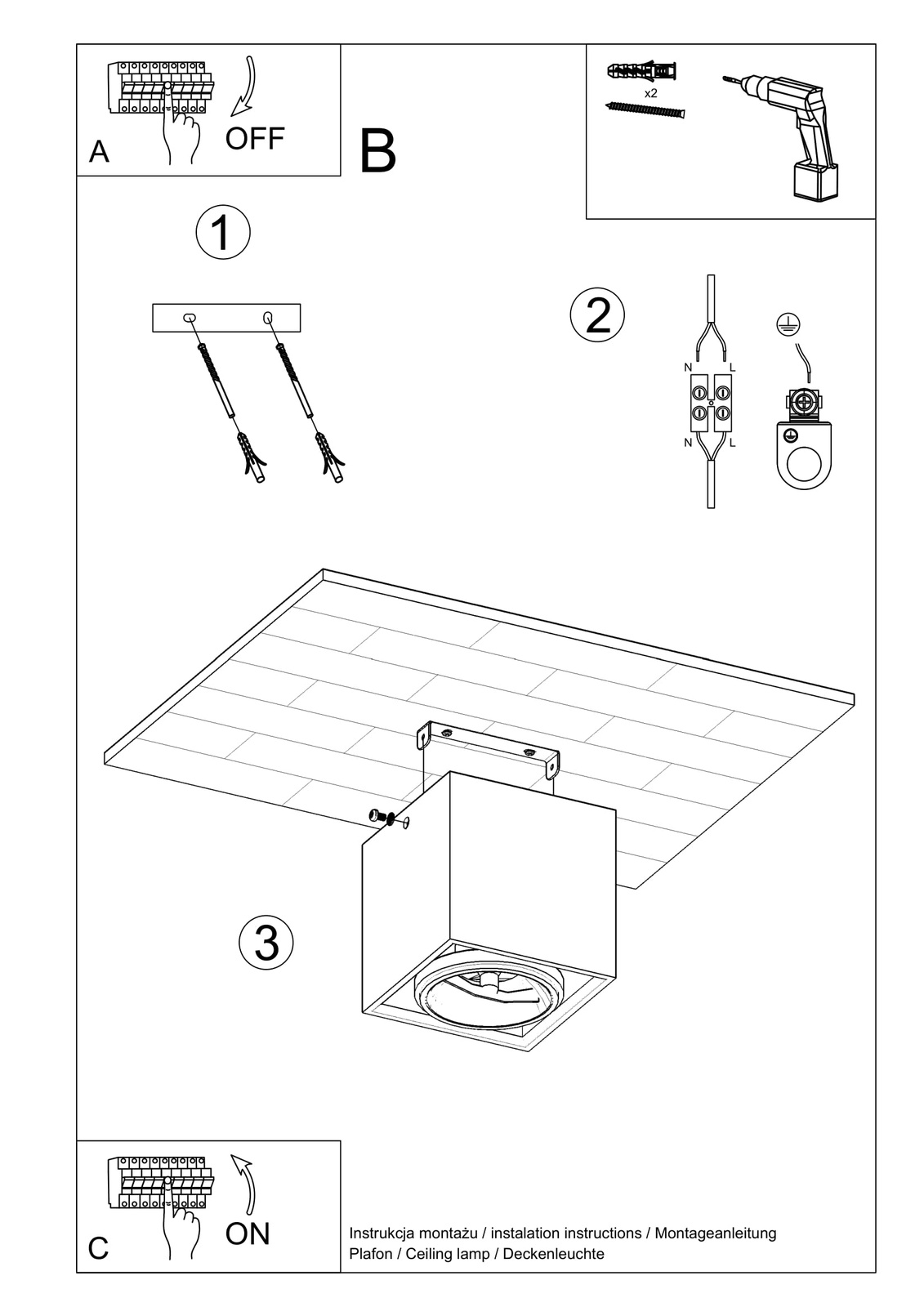 A
OFF

B

x2

1

2

N L
N L

3

C
ON

Instrukcja montażu / instalation instructions / Montageanleitung
Plafon / Ceiling lamp / Deckenleuchte