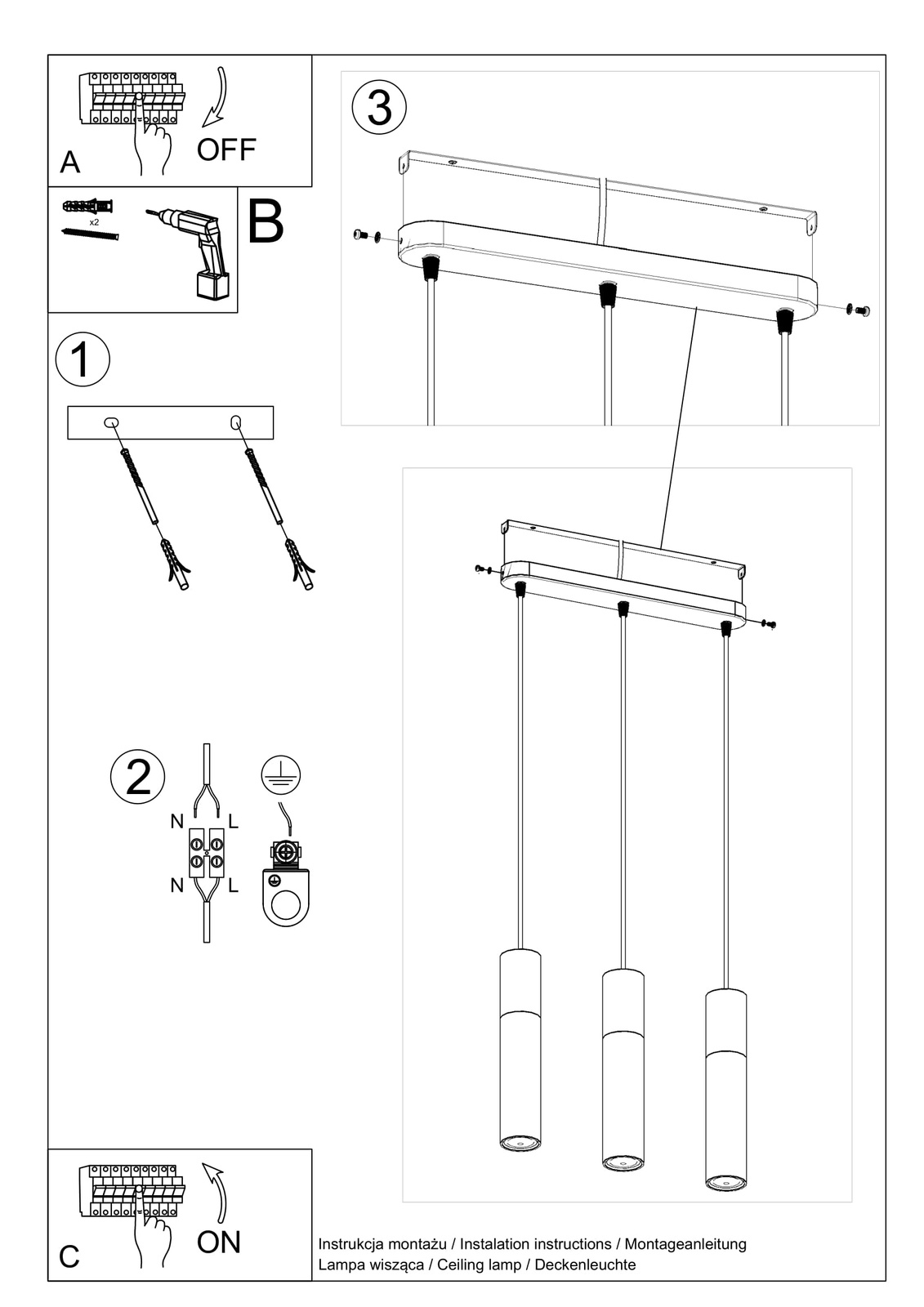 A
OFF

x2
B

1

2
N L
N L

3

C
ON

Instrukcja montażu / Instalation instructions / Montageanleitung
Lampa wisząca / Ceiling lamp / Deckenleuchte