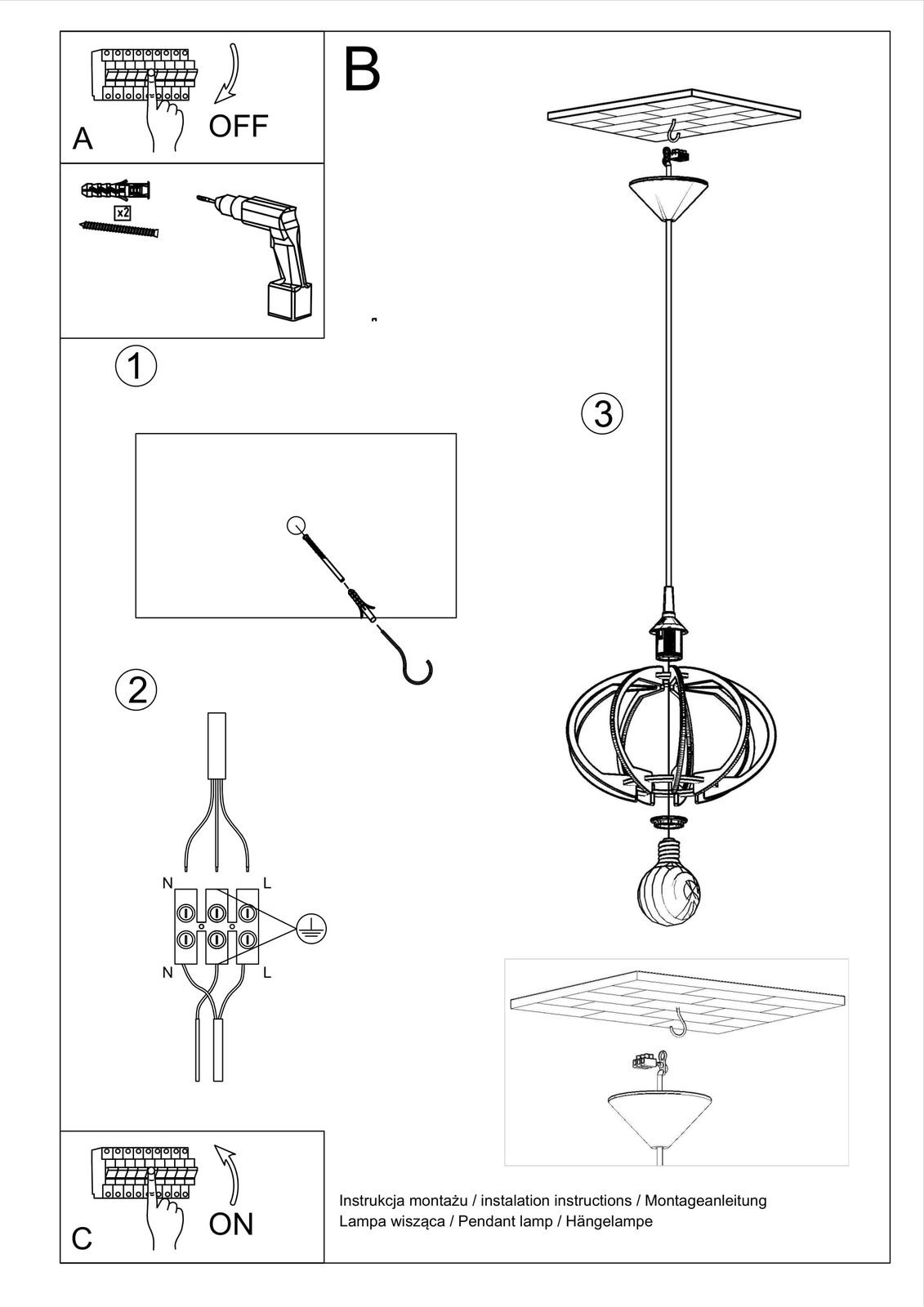 A
OFF

x2

B

1

2

N L

N L

3

C
ON

Instrukcja montażu / instalation instructions / Montageanleitung
Lampa wisząca / Pendant lamp / Hängelampe