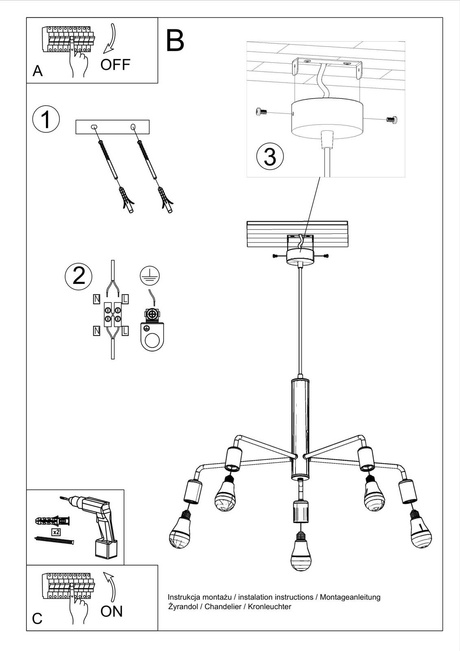 A

OFF

B

1

2

N L

N L

3

x2

C

ON

Instrukcja montażu / instalation instructions / Montageanleitung
Żyrandol / Chandelier / Kronleuchter