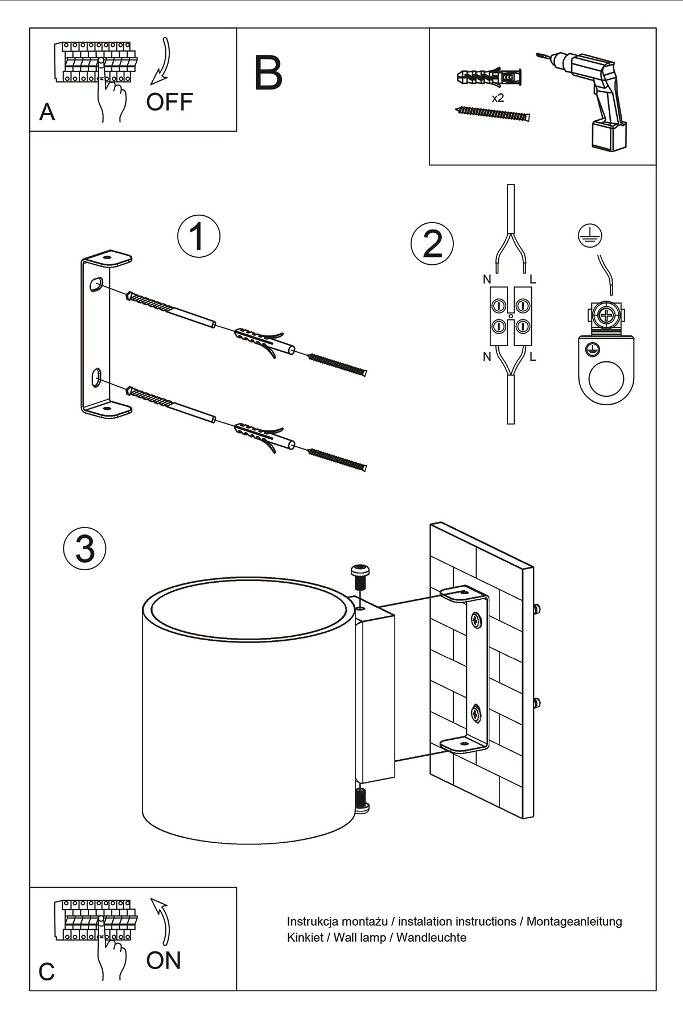 A
OFF

B

x2

1

2

N
L
N
L

3

C
ON

Instrukcja montażu / instalation instructions / Montageanleitung
Kinkiet / Wall lamp / Wandleuchte