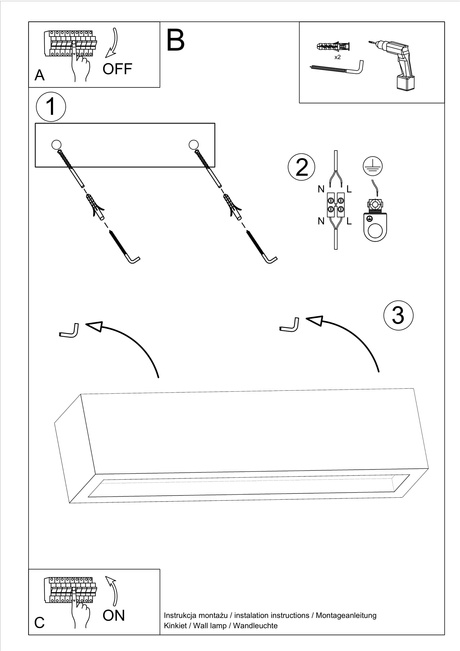 A
OFF

B

x2

1

2

N L

N L

3

C
ON

Instrukcja montażu / instalation instructions / Montageanleitung
Kinkiet / Wall lamp / Wandleuchte