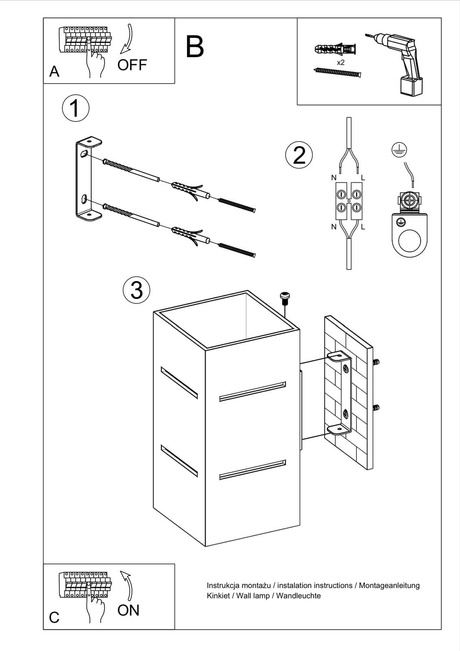 A

OFF

B

x2

1

2

N

L

N

L

3

C

ON

Instrukcja montażu / instalation instructions / Montageanleitung
Kinkiet / Wall lamp / Wandleuchte