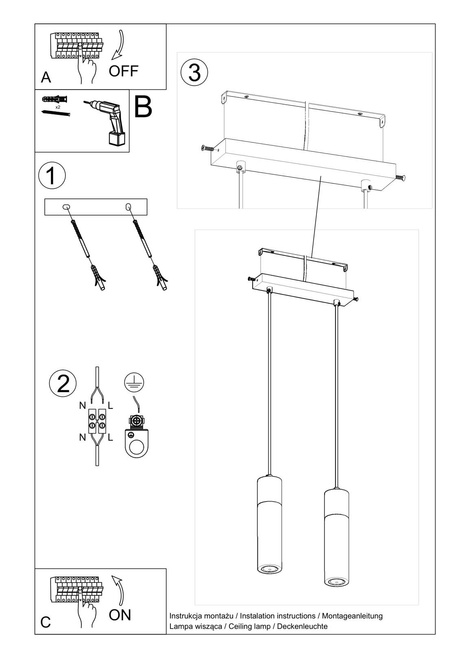 A
OFF

x2
B

1

2
N L
N L

3

C
ON

Instrukcja montażu / Instalation instructions / Montageanleitung
Lampa wisząca / Ceiling lamp / Deckenleuchte