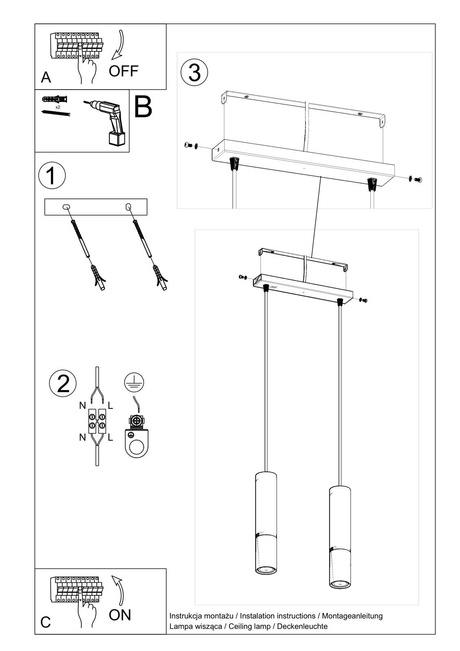 A
OFF

x2
B

1

2
N L
N L

3

C
ON

Instrukcja montażu / Instalation instructions / Montageanleitung
Lampa wisząca / Ceiling lamp / Deckenleuchte