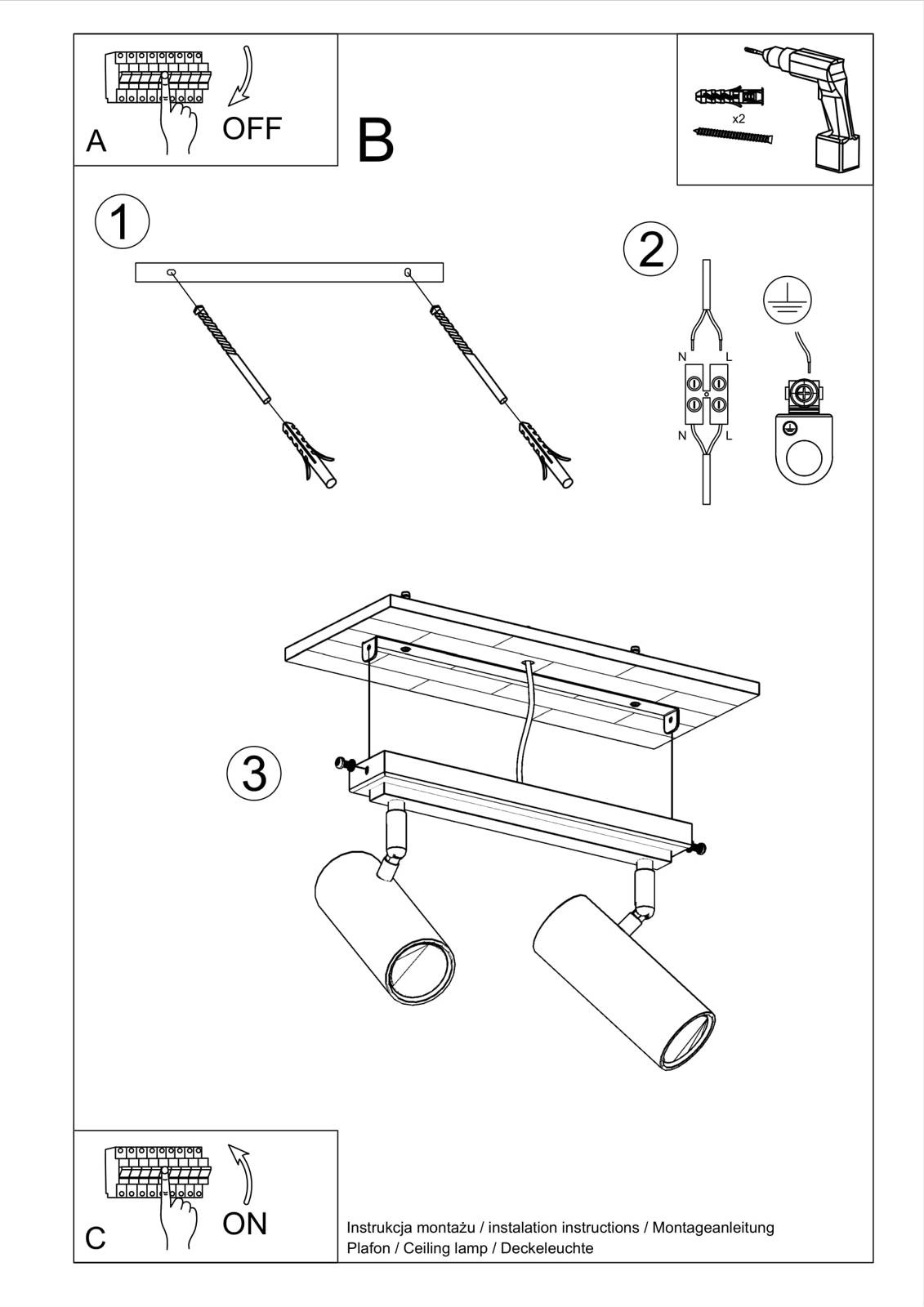 A
OFF

B

x2

1

2

N L
N L

3

C
ON

Instrukcja montażu / instalation instructions / Montageanleitung
Plafon / Ceiling lamp / Deckeleuchte