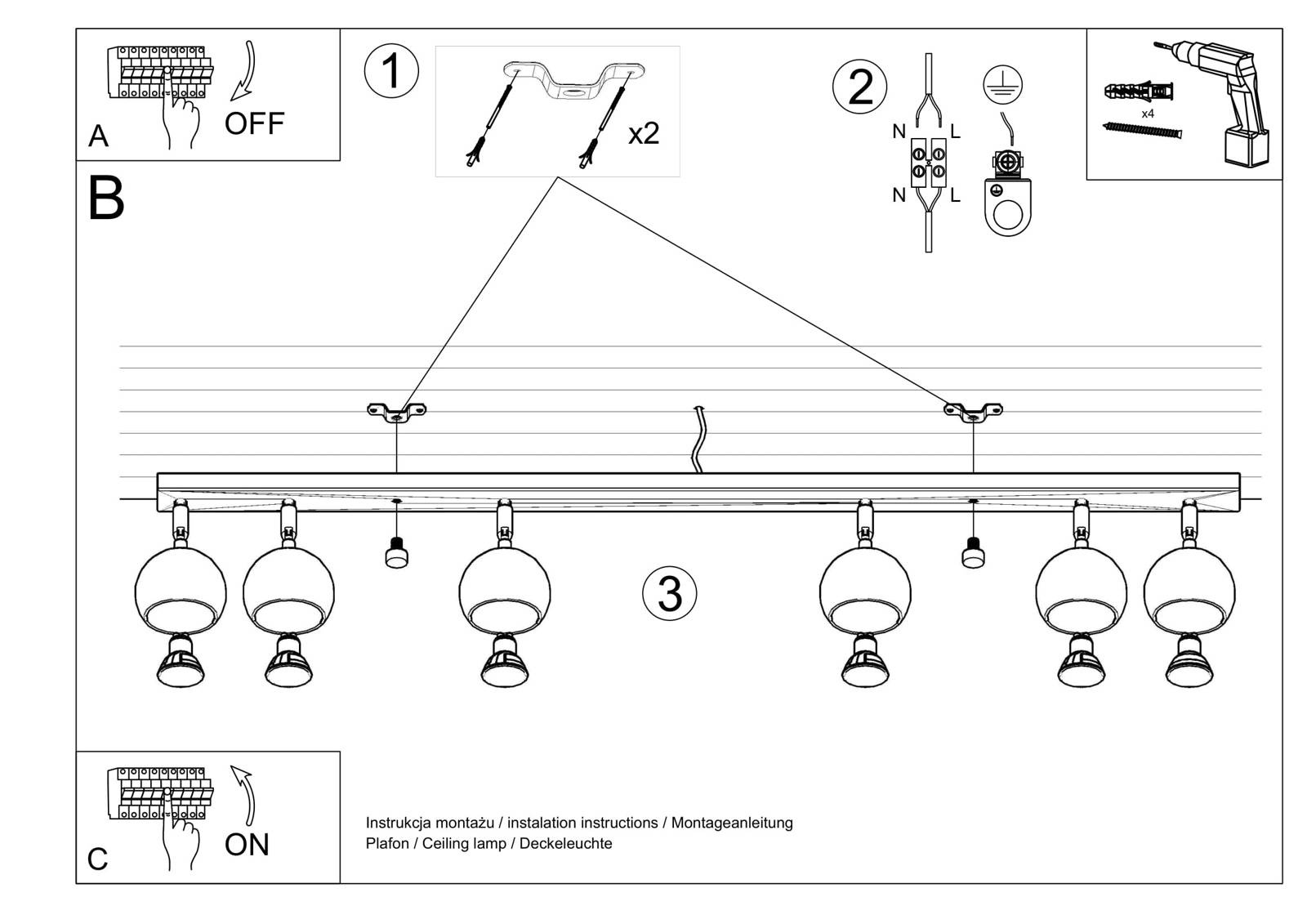 A
OFF

1
x2

2
N
L
N
L

x4

B

3

C
ON

Instrukcja montażu / instalation instructions / Montageanleitung
Plafon / Ceiling lamp / Deckeleuchte