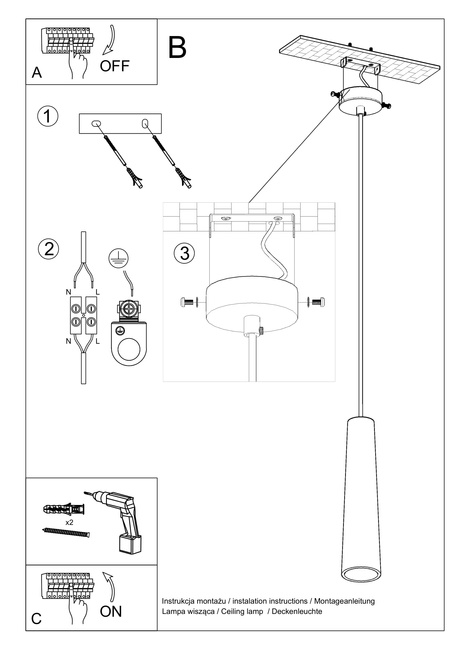 A
OFF

B

1

2

N L
N L

3

x2

C
ON

Instrukcja montażu / instalation instructions / Montageanleitung
Lampa wisząca / Ceiling lamp / Deckenleuchte