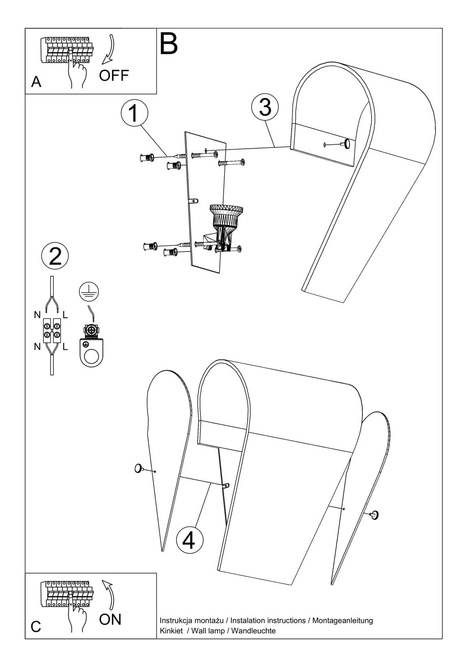 A
OFF

B

1

3

2

N L
N L

4

C
ON

Instrukcja montażu / Instalation instructions / Montageanleitung
Kinkiet / Wall lamp / Wandleuchte